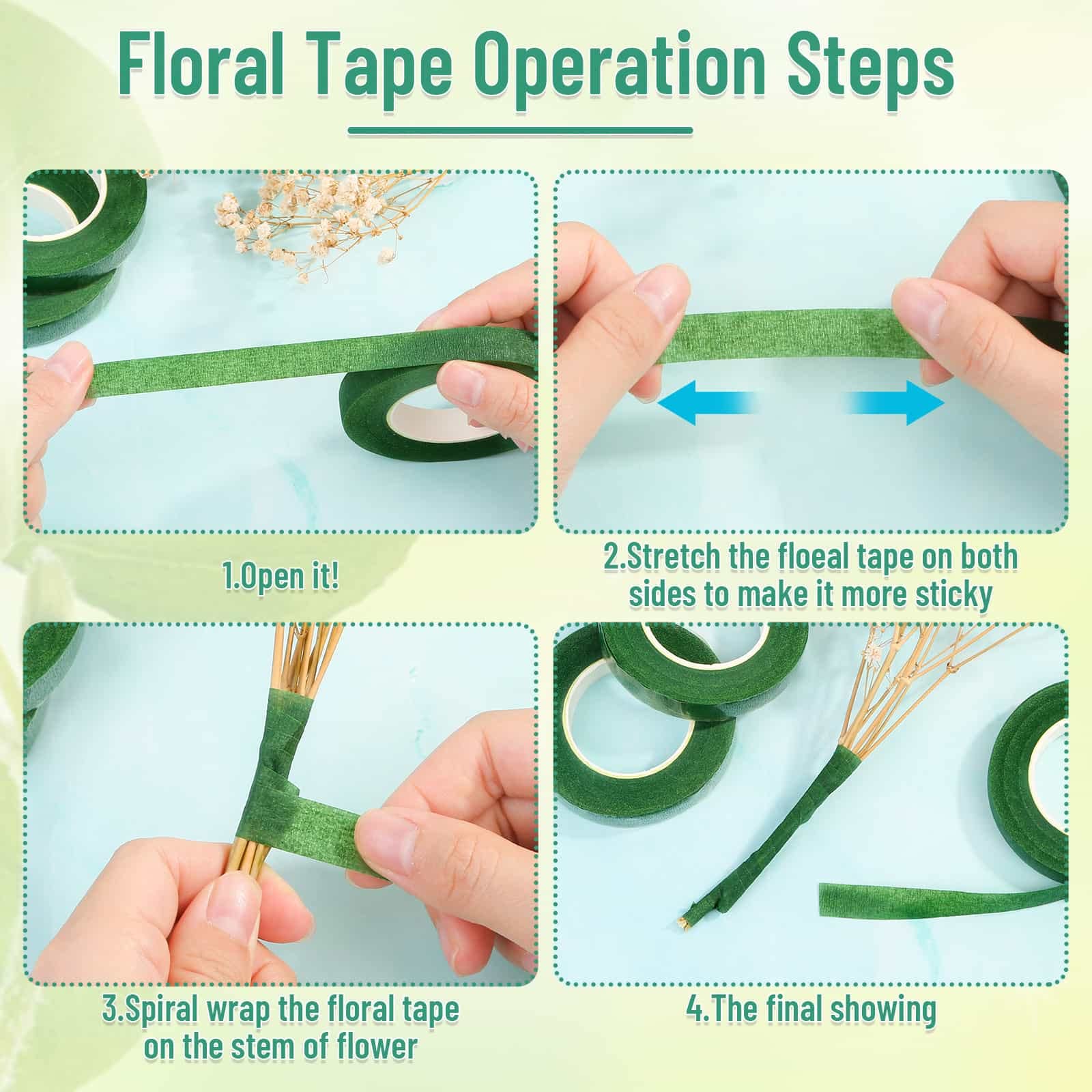 Floral Tape Operation Steps

1.Open it!

2.Stretch the floeal tape on both sides to make it more sticky

3.Spiral wrap the floral tape on the stem of flower

4.The final showing