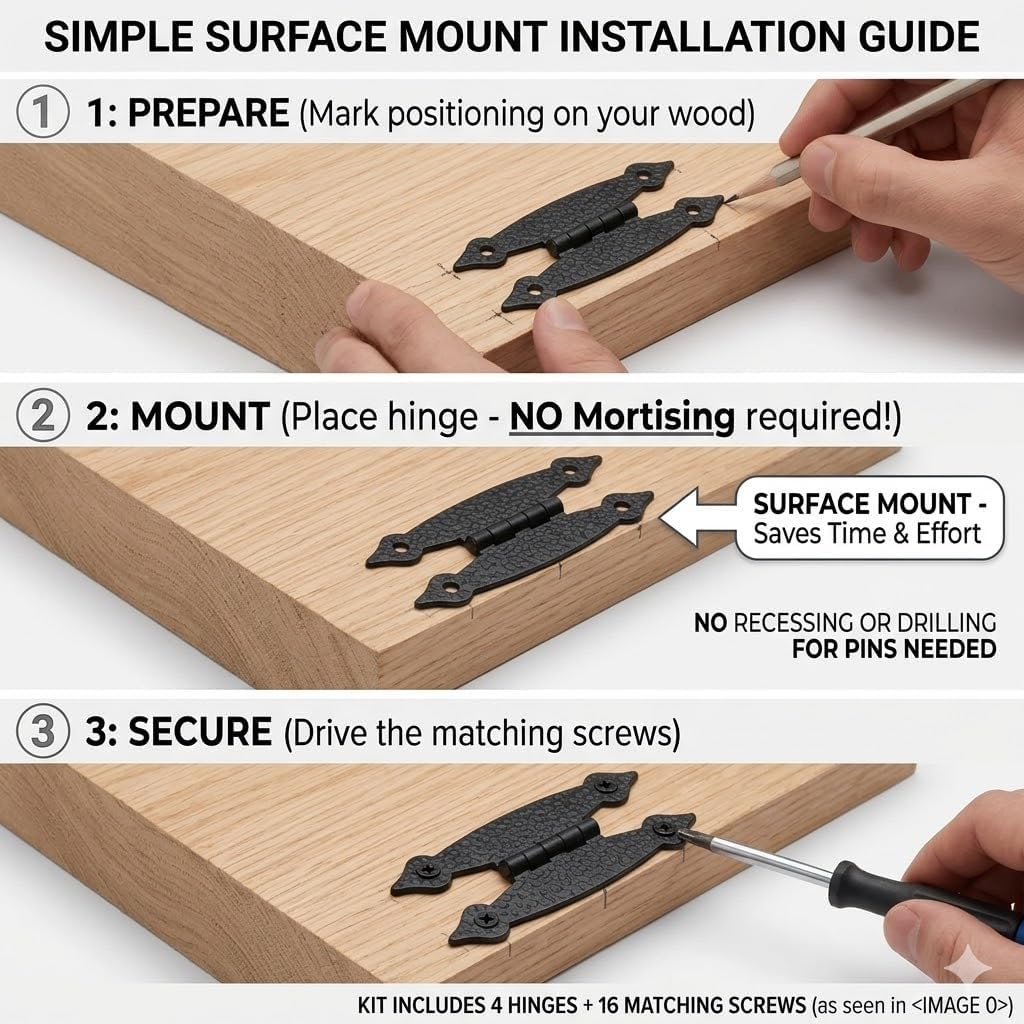 SIMPLE SURFACE MOUNT INSTALLATION GUIDE

① 1: PREPARE (Mark positioning on your wood)

② 2: MOUNT (Place hinge - NO Mortising required!)

SURFACE MOUNT - Saves Time & Effort

NO RECESSING OR DRILLING FOR PINS NEEDED

③ 3: SECURE (Drive the matching screws)

KIT INCLUDES 4 HINGES + 16 MATCHING SCREWS (as seen in <IMAGE 0>)