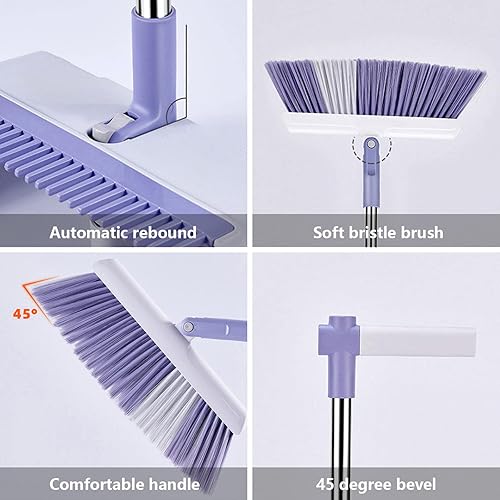 Automatic rebound

Soft bristle brush

45°

Comfortable handle

45 degree bevel