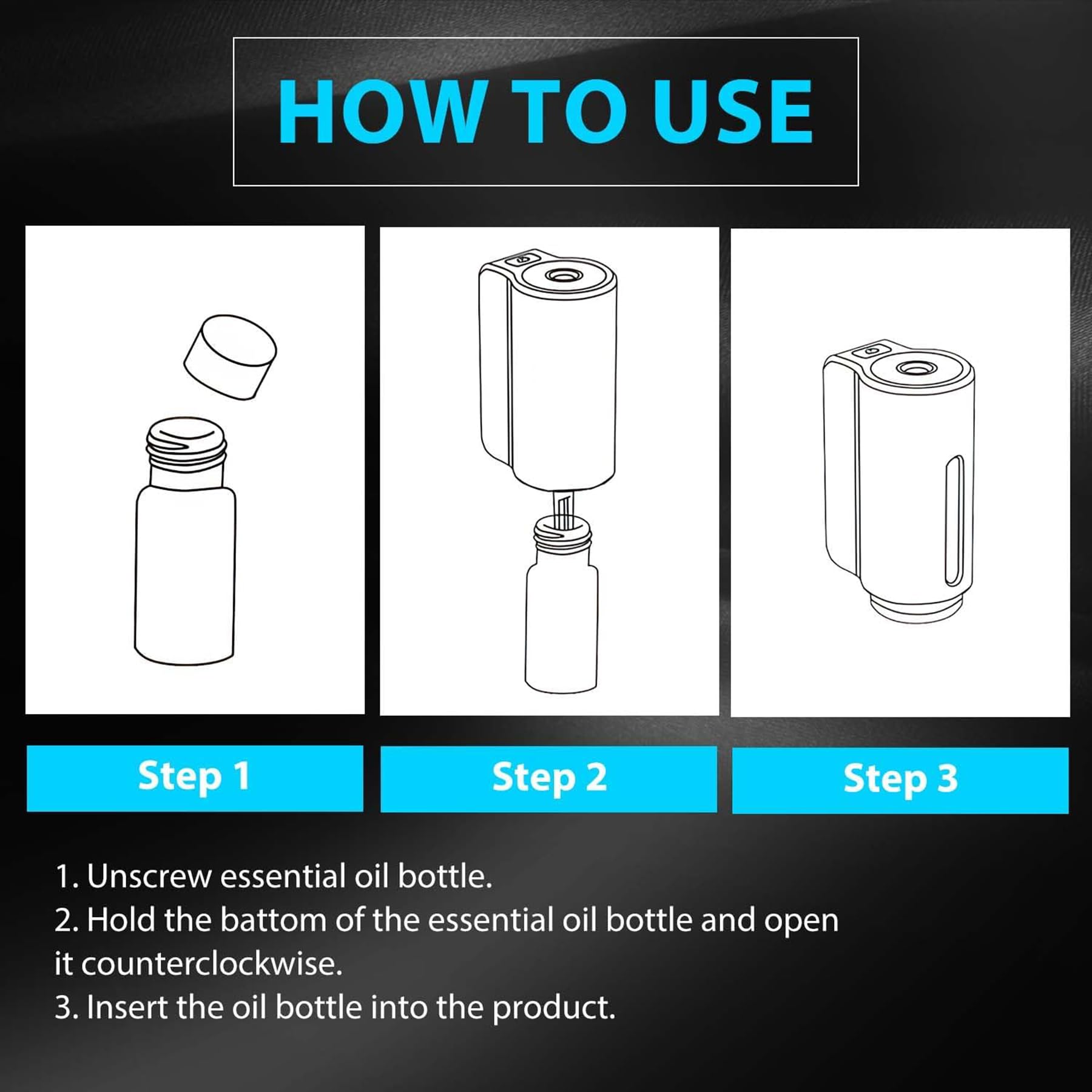 HOW TO USE

Step 1

Step 2

Step 3

1. Unscrew essential oil bottle.
2. Hold the battom of the essential oil bottle and open it counterclockwise.
3. Insert the oil bottle into the product.