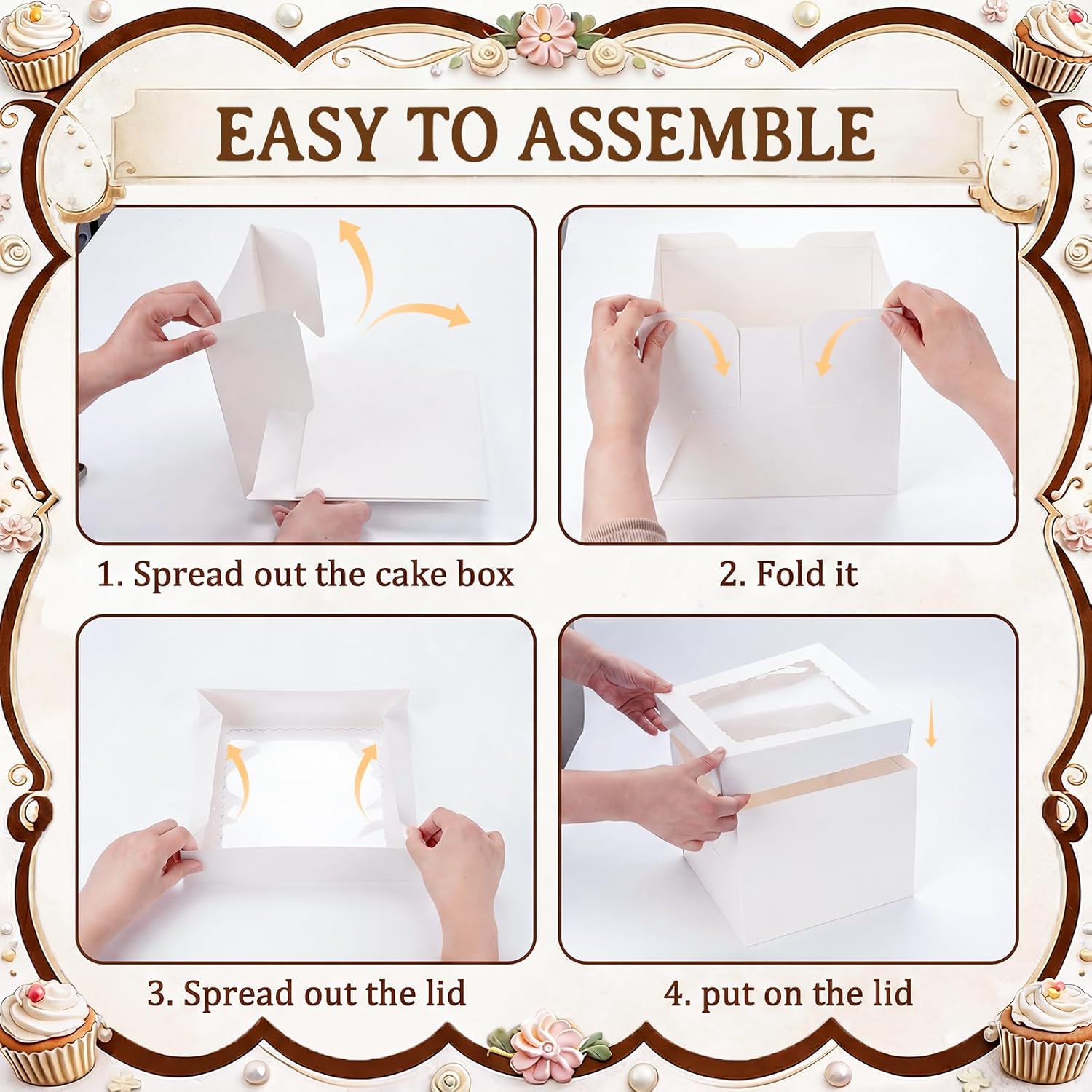 EASY TO ASSEMBLE

1. Spread out the cake box

2. Fold it

3. Spread out the lid

4. put on the lid