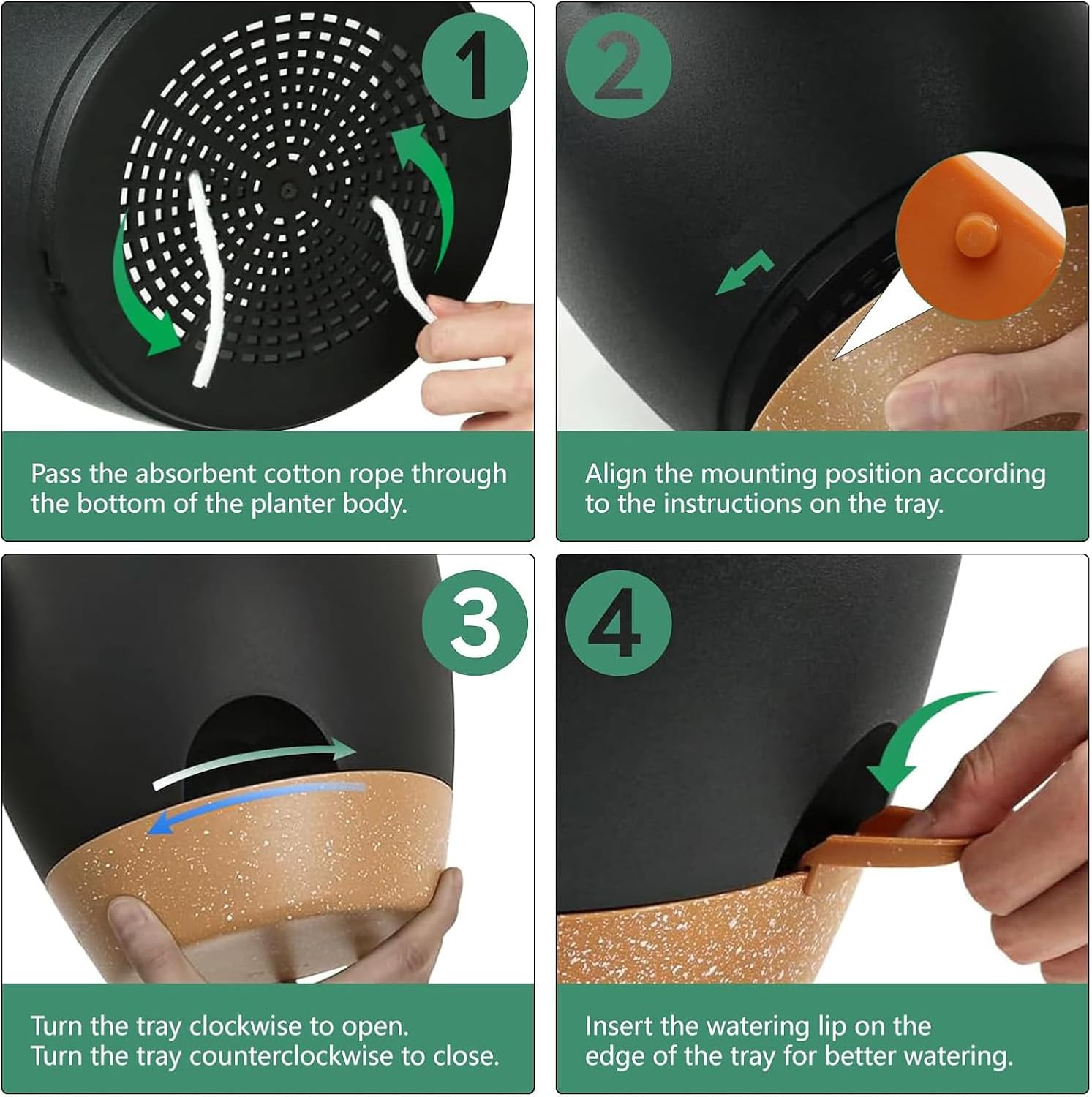 1

Pass the absorbent cotton rope through the bottom of the planter body.

2

Align the mounting position according to the instructions on the tray.

3

Turn the tray clockwise to open.
Turn the tray counterclockwise to close.

4

Insert the watering lip on the edge of the tray for better watering.