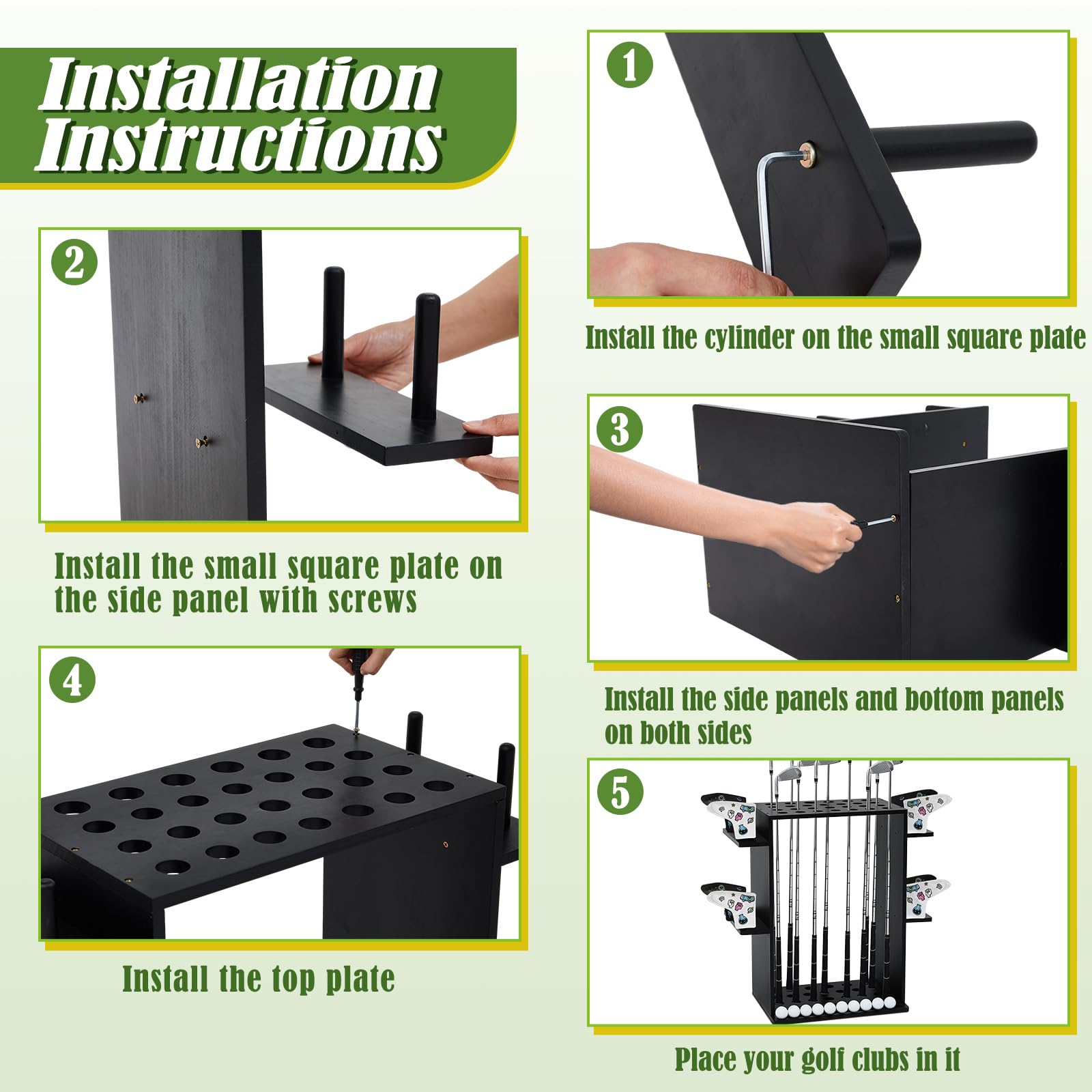 Installation Instructions

1

Install the cylinder on the small square plate

2

Install the small square plate on the side panel with screws

3

Install the side panels and bottom panels on both sides

4

Install the top plate

5

Place your golf clubs in it