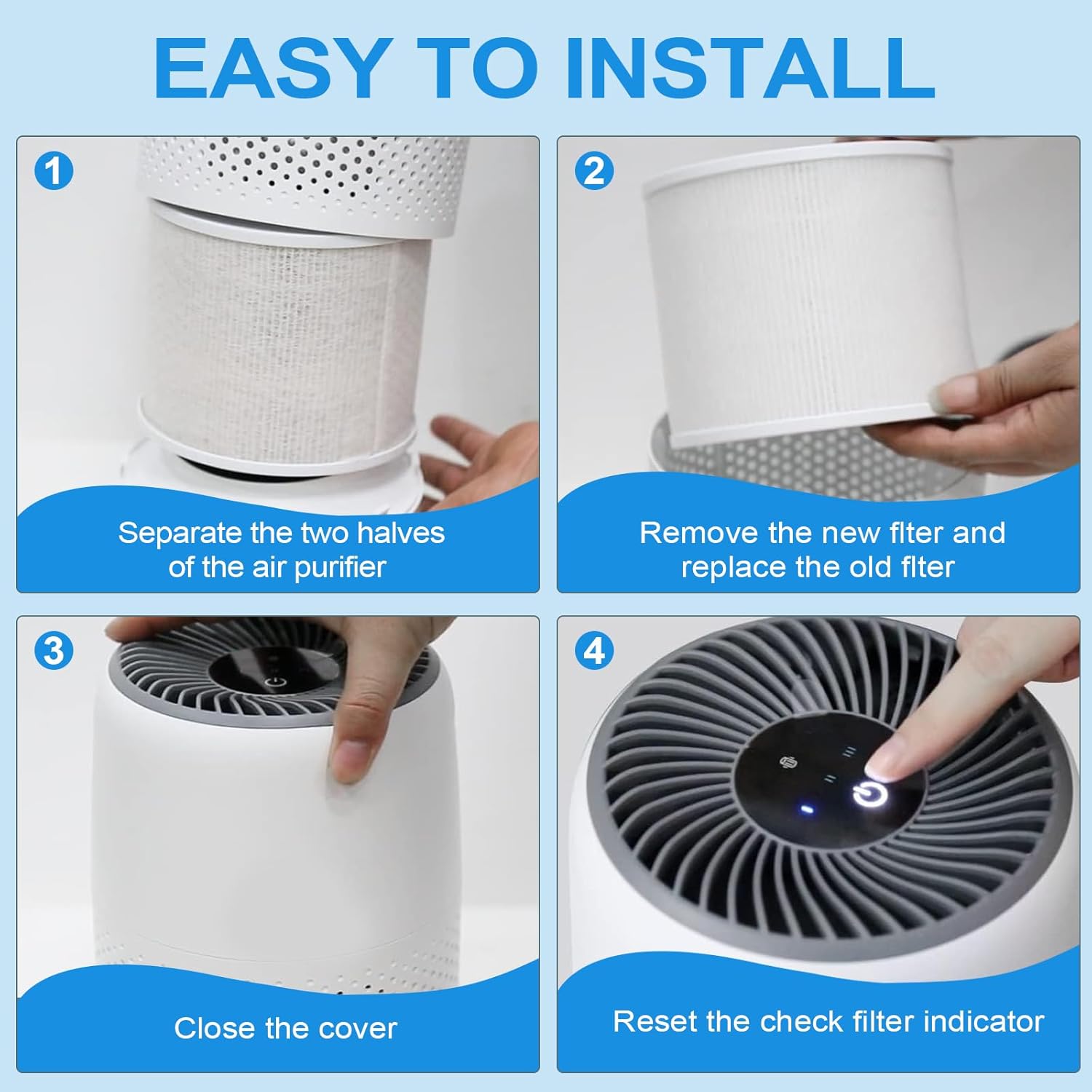 EASY TO INSTALL

1

Separate the two halves of the air purifier

2

Remove the new flter and replace the old flter

3

Close the cover

4

Reset the check filter indicator