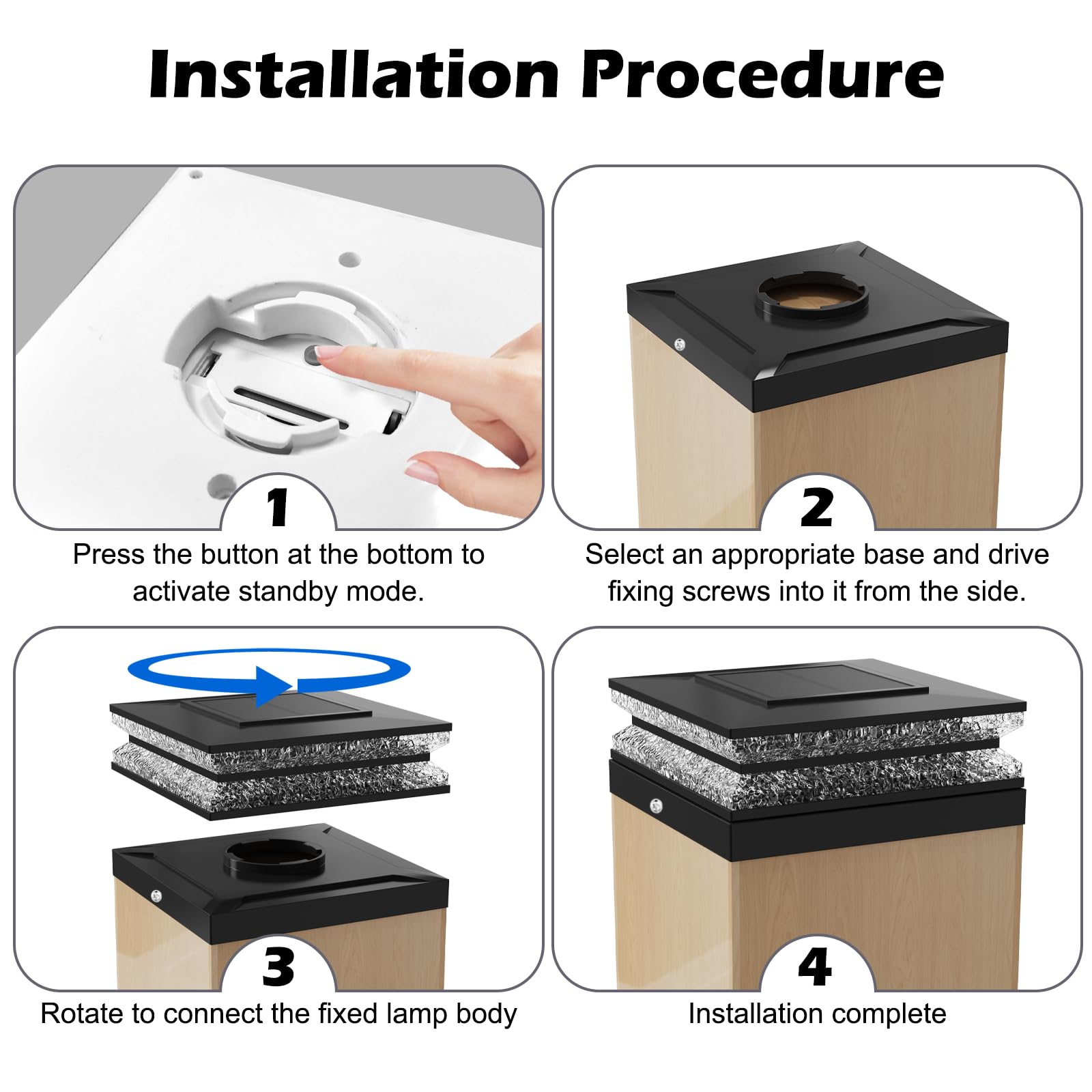 Installation Procedure

1

Press the button at the bottom to activate standby mode.

2

Select an appropriate base and drive fixing screws into it from the side.

3

Rotate to connect the fixed lamp body

4

Installation complete