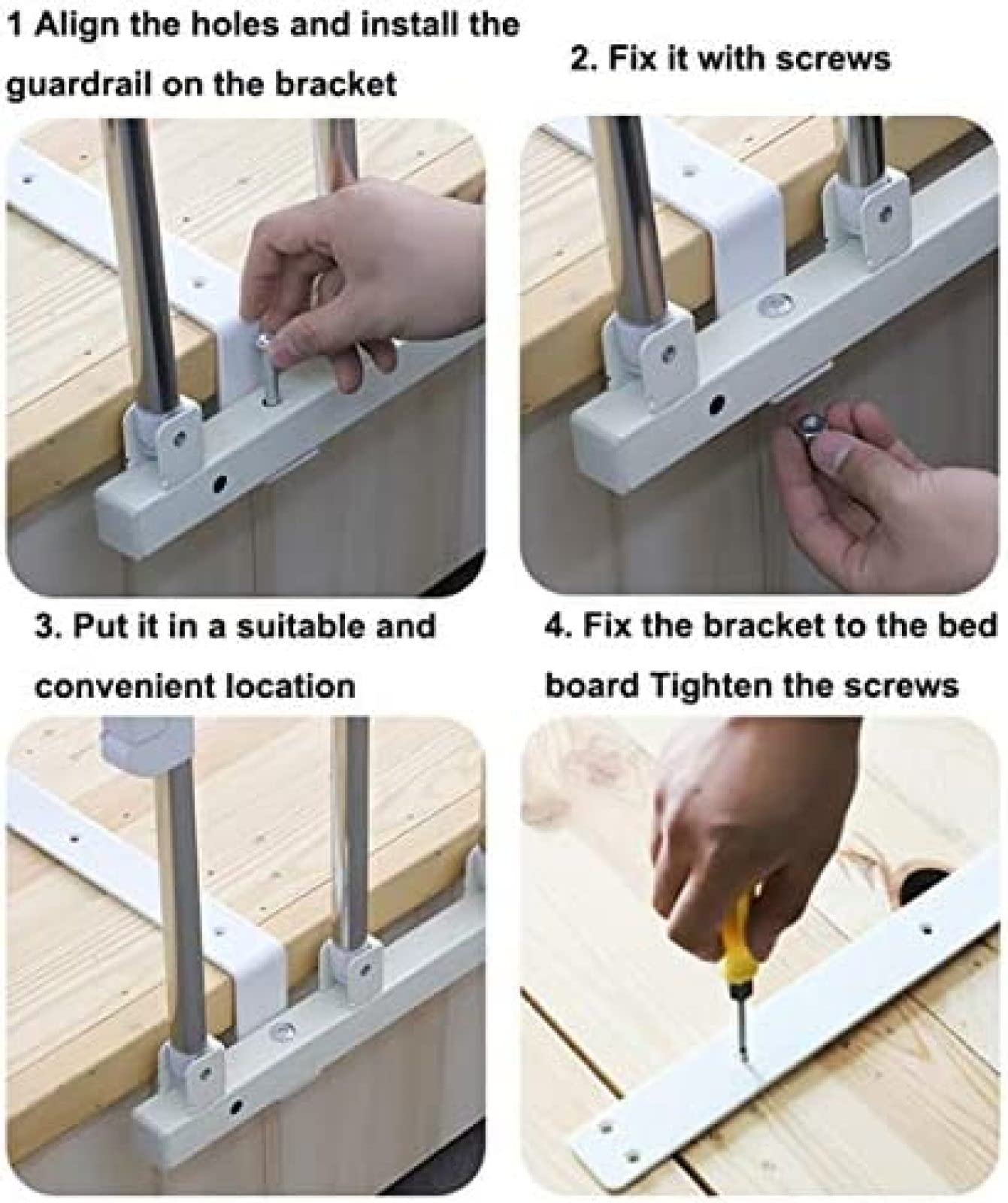 1 Align the holes and install the guardrail on the bracket

2. Fix it with screws

3. Put it in a suitable and convenient location

4. Fix the bracket to the bed board Tighten the screws