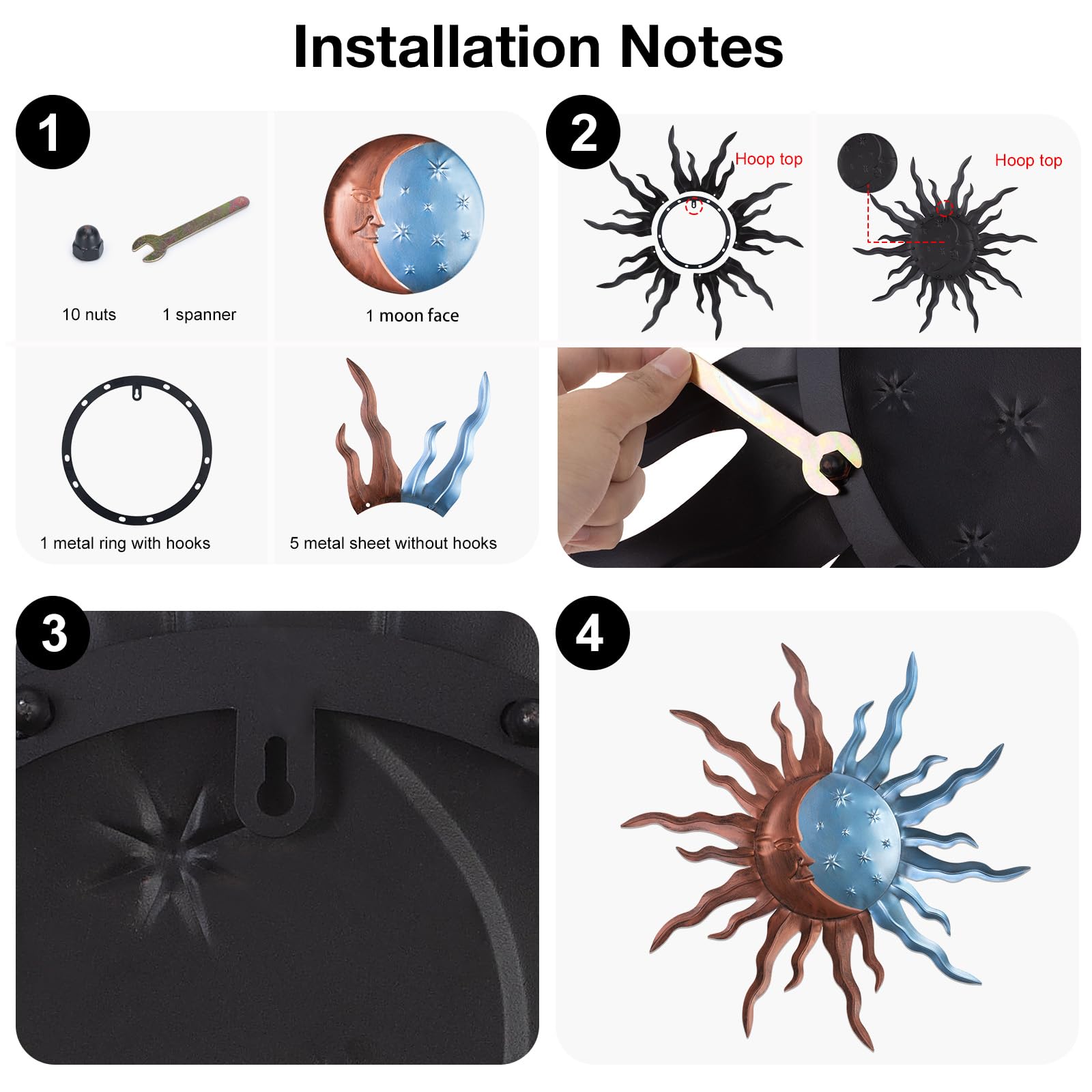 Installation Notes

1

10 nuts

1 spanner

1 moon face

1 metal ring with hooks

5 metal sheet without hooks

2

Hoop top

Hoop top

3

4