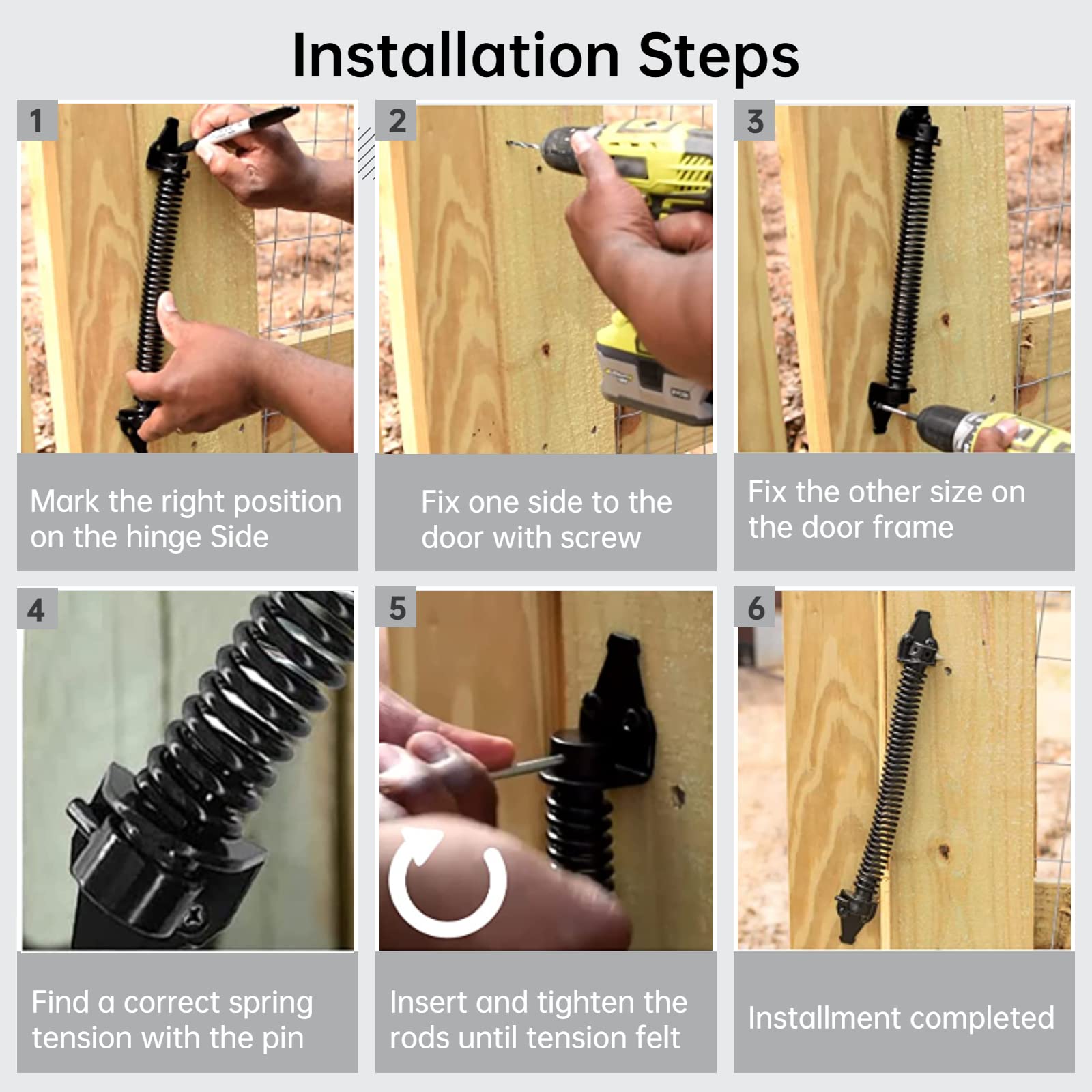 Installation Steps

1

Mark the right position on the hinge Side

2

Fix one side to the door with screw

3

Fix the other size on the door frame

4

Find a correct spring tension with the pin

5

Insert and tighten the rods until tension felt

6

Installment completed