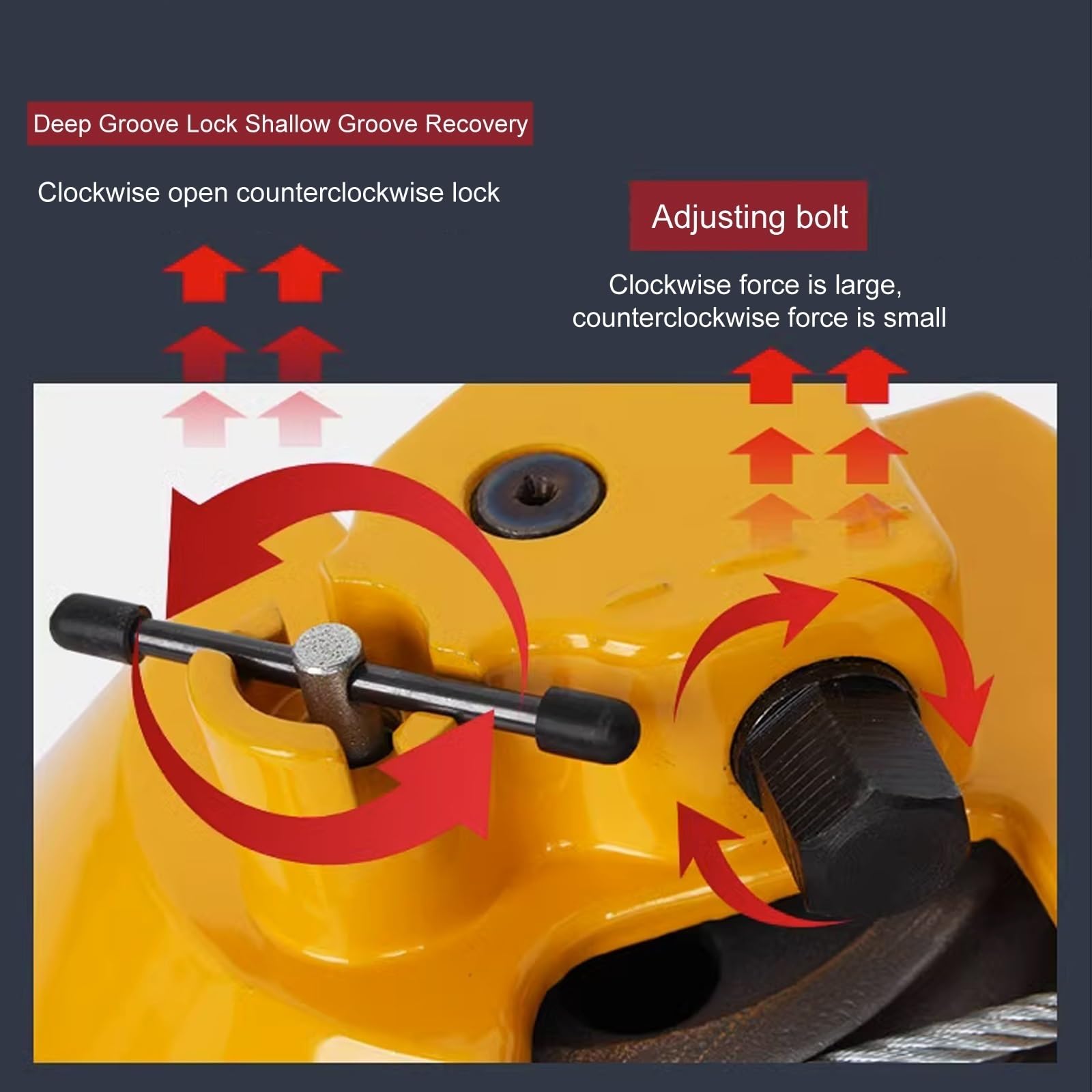 Deep Groove Lock Shallow Groove Recovery

Clockwise open counterclockwise lock

Adjusting bolt

Clockwise force is large, counterclockwise force is small