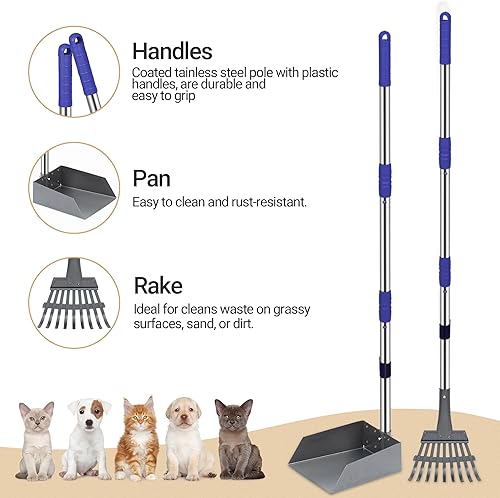 Handles
Coated tainless steel pole with plastic handles, are durable and easy to grip

Pan
Easy to clean and rust-resistant.

Rake
Ideal for cleans waste on grassy surfaces, sand, or dirt.