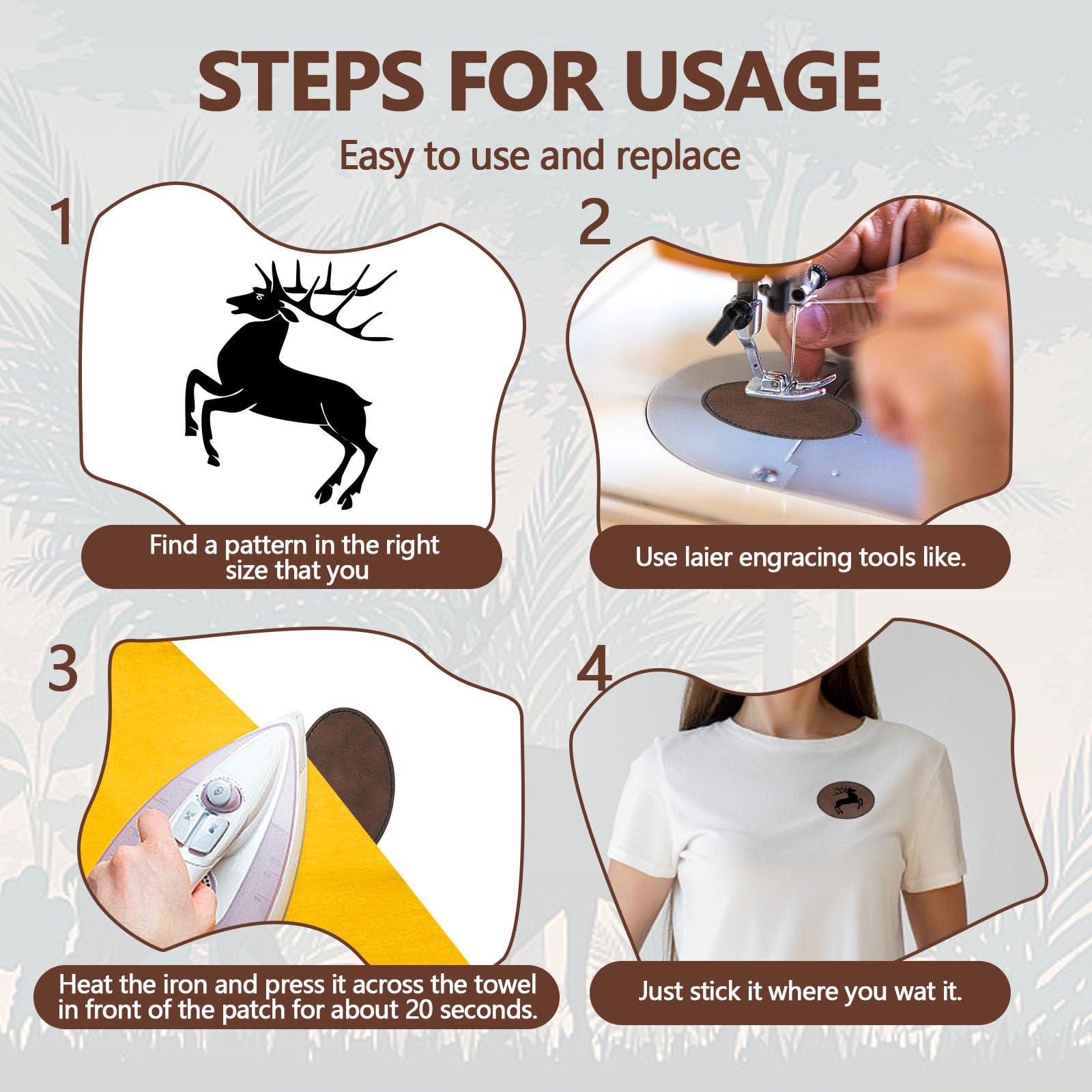 STEPS FOR USAGE

Easy to use and replace

1

Find a pattern in the right size that you

2

Use laier engracing tools like.

3

Heat the iron and press it across the towel in front of the patch for about 20 seconds.

4

Just stick it where you wat it.