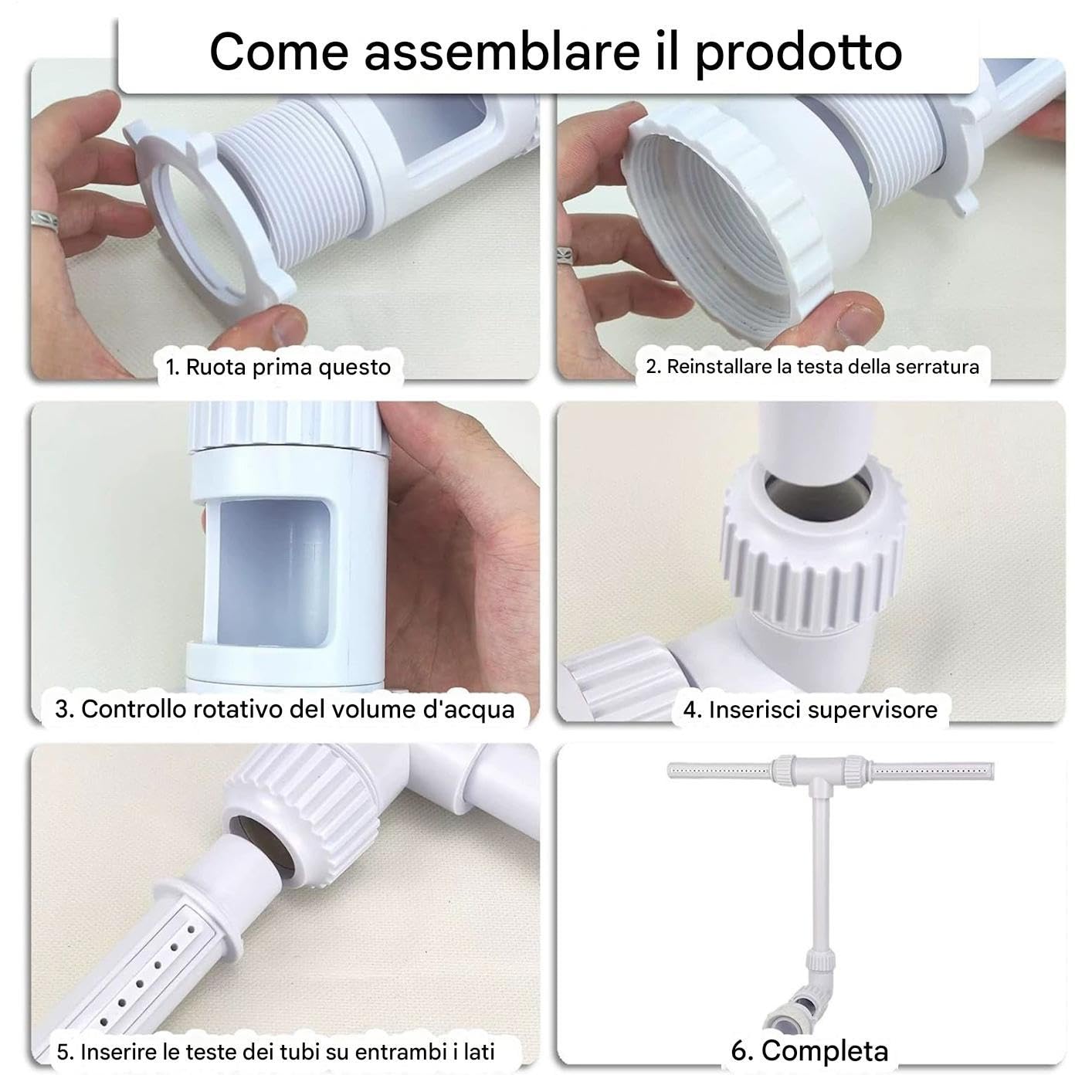 Come assemblare il prodotto

1. Ruota prima questo

2. Reinstallare la testa della serratura

3. Controllo rotativo del volume d'acqua

4. Inserisci supervisore

5. Inserire le teste dei tubi su entrambi i lati

6. Completa