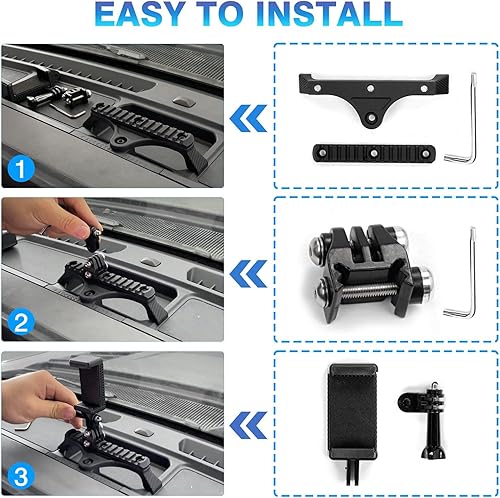 EASY TO INSTALL

1

2

3