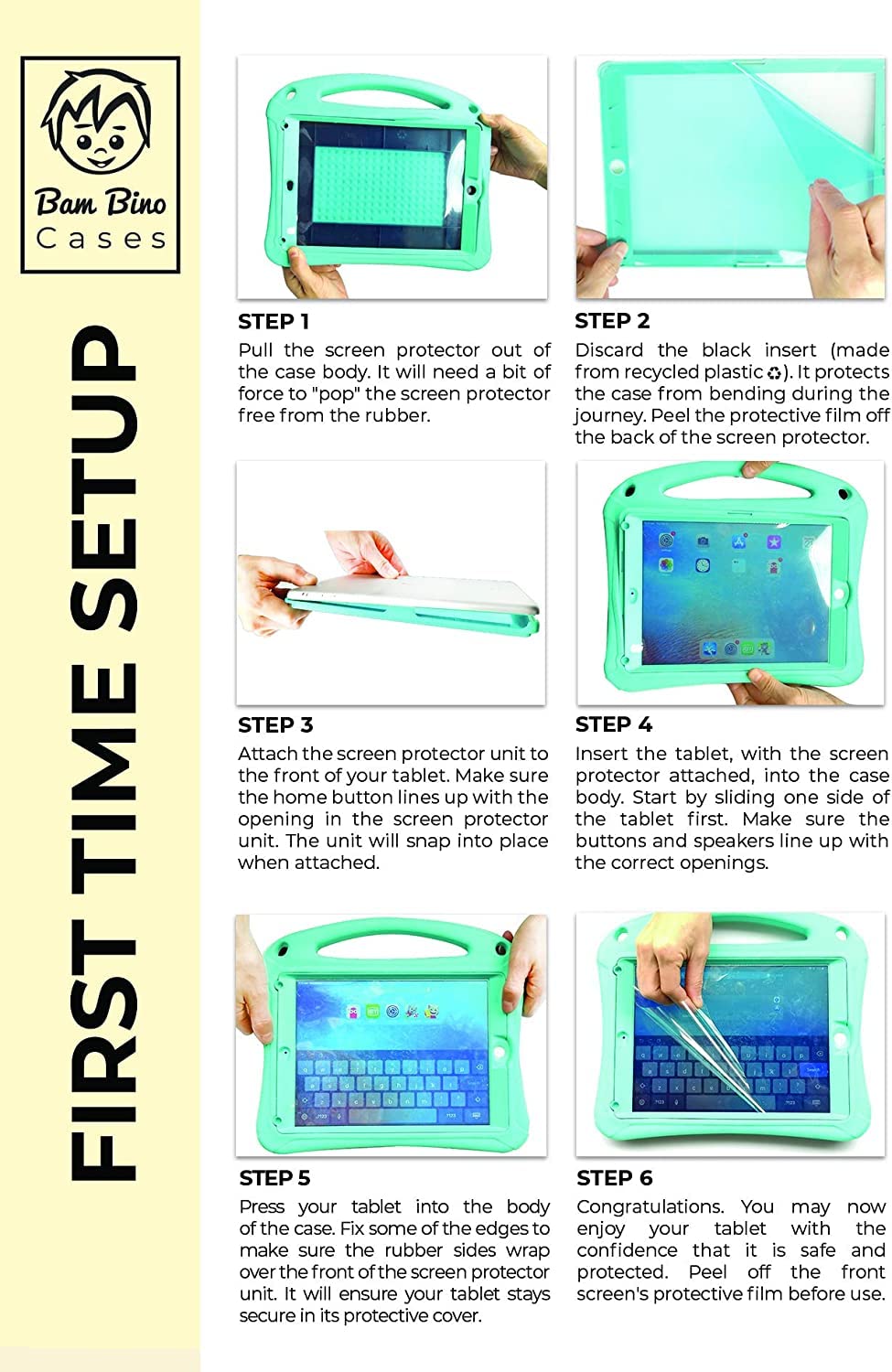 Bam Bino Cases

FIRST TIME SETUP

STEP 1
Pull the screen protector out of the case body. It will need a bit of force to "pop" the screen protector free from the rubber.

STEP 2
Discard the black insert (made from recycled plastic ♻). It protects the case from bending during the journey. Peel the protective film off the back of the screen protector.

STEP 3
Attach the screen protector unit to the front of your tablet. Make sure the home button lines up with the opening in the screen protector unit. The unit will snap into place when attached.

STEP 4
Insert the tablet, with the screen protector attached, into the case body. Start by sliding one side of the tablet first. Make sure the buttons and speakers line up with the correct openings.

STEP 5
Press your tablet into the body of the case. Fix some of the edges to make sure the rubber sides wrap over the front of the screen protector unit. It will ensure your tablet stays secure in its protective cover.

STEP 6
Congratulations. You may now enjoy your tablet with the confidence that it is safe and protected. Peel off the front screen's protective film before use.