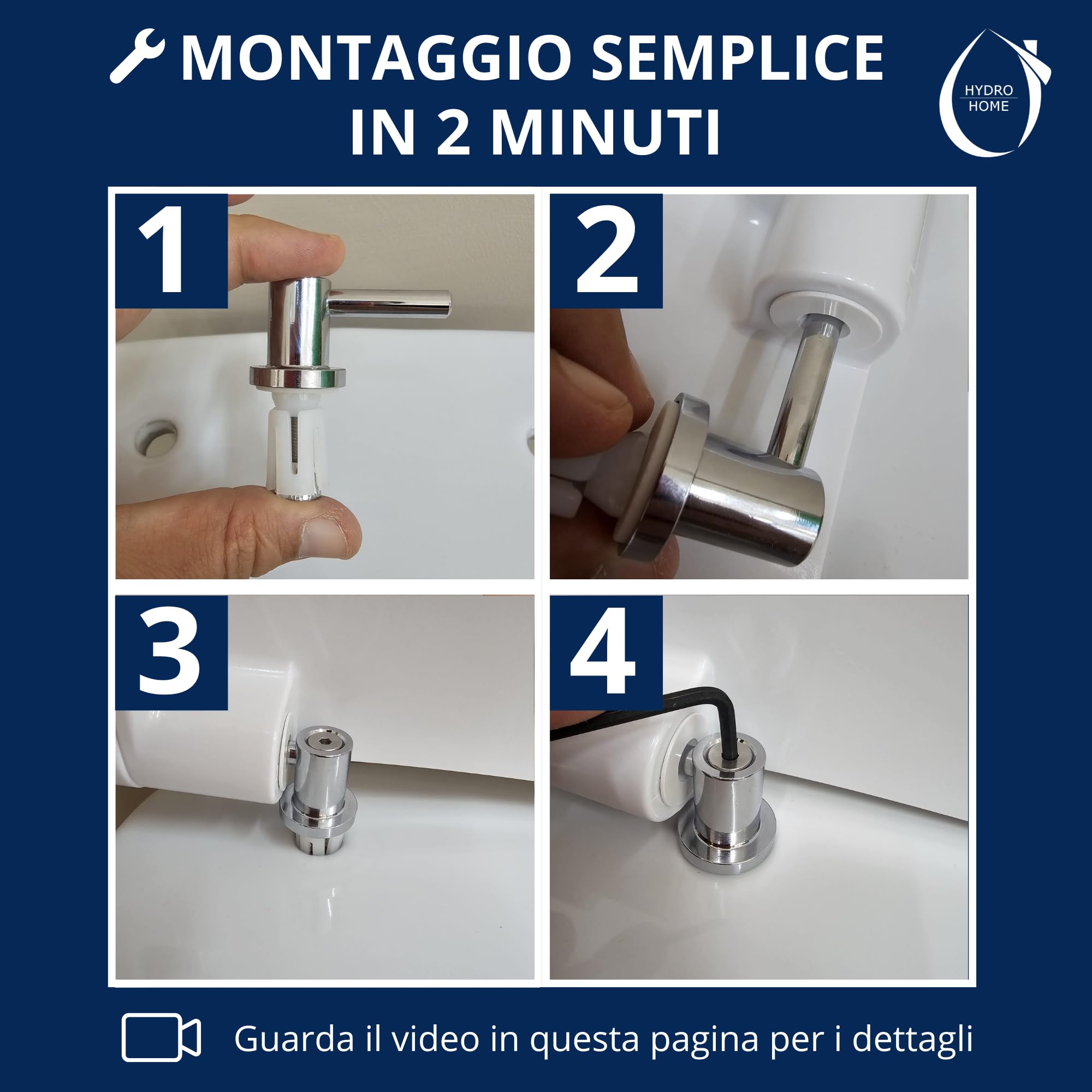 MONTAGGIO SEMPLICE IN 2 MINUTI

HYDRO HOME

1

2

3

4

Guarda il video in questa pagina per i dettagli