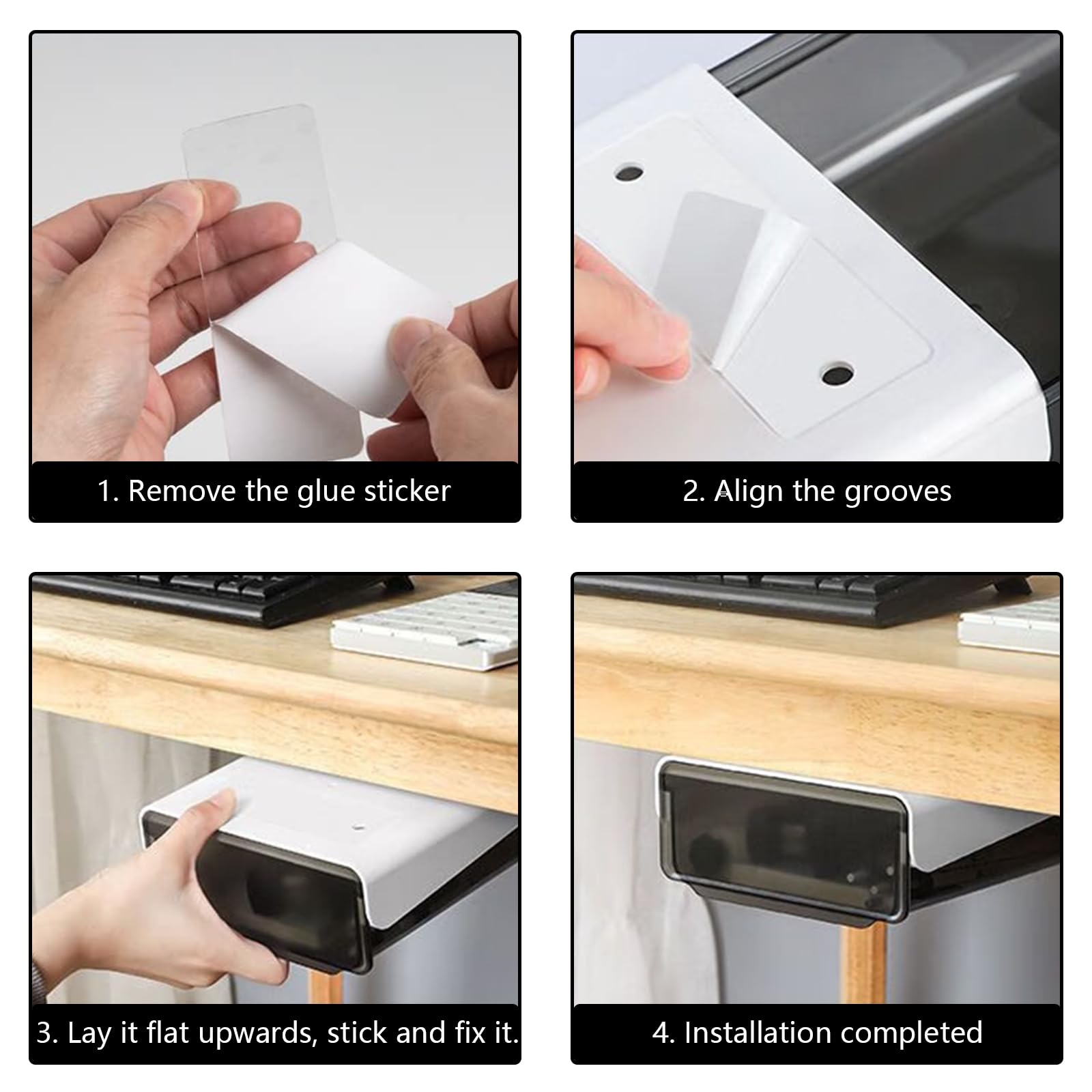 1. Remove the glue sticker

2. Align the grooves

3. Lay it flat upwards, stick and fix it.

4. Installation completed