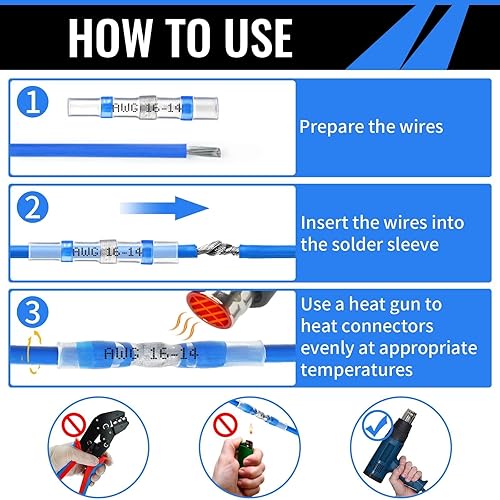 HOW TO USE

1

AWG 16-14

Prepare the wires

2

AWG 16-14

Insert the wires into the solder sleeve

3

AWG 16-14

Use a heat gun to heat connectors evenly at appropriate temperatures