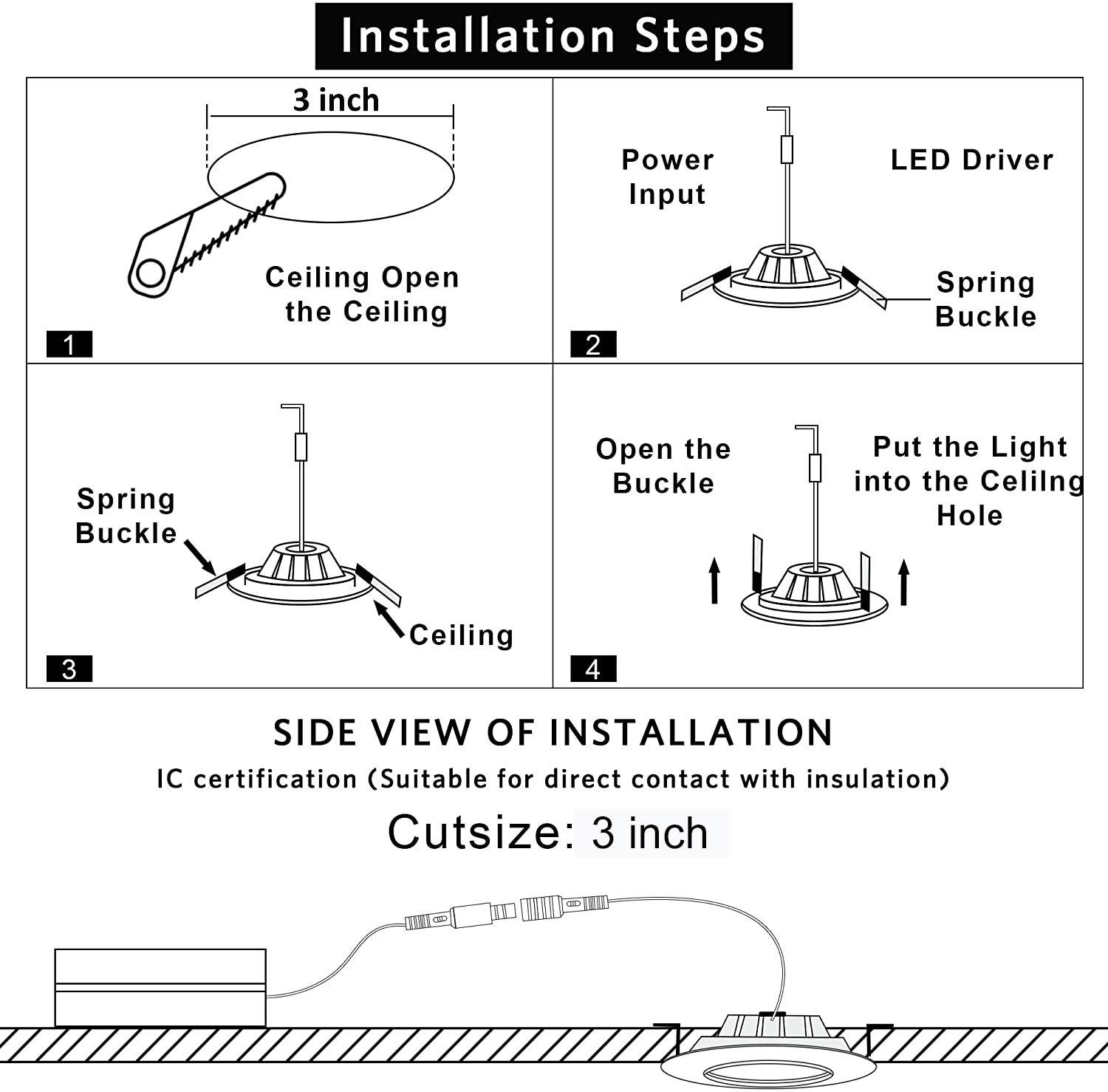 Installation Steps

3 inch

Ceiling Open the Ceiling

1

Power Input

LED Driver

Spring Buckle

2

Spring Buckle

Ceiling

3

Open the Buckle

Put the Light into the Celilng Hole

4

SIDE VIEW OF INSTALLATION

IC certification (Suitable for direct contact with insulation)

Cutsize: 3 inch