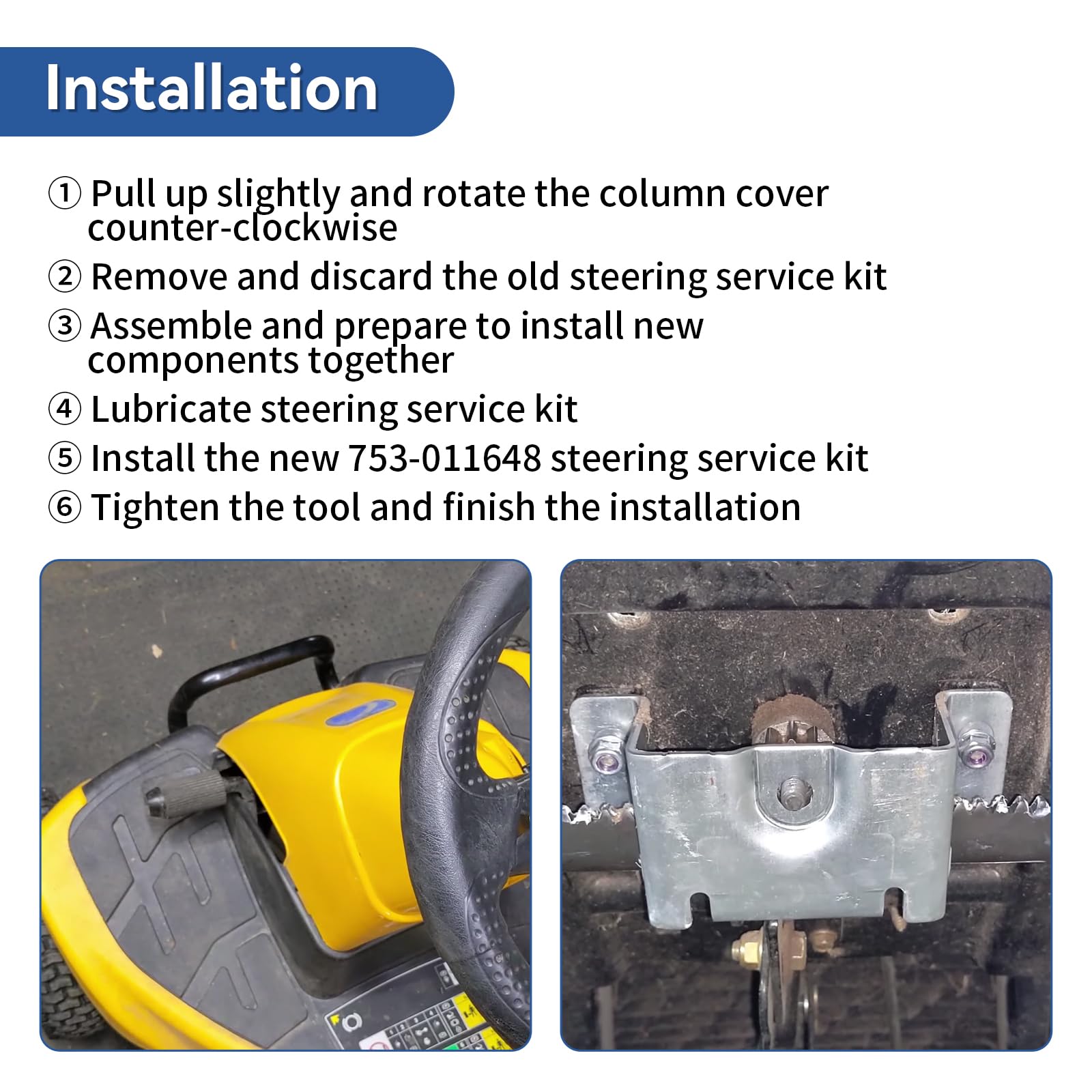 Installation

① Pull up slightly and rotate the column cover counter-clockwise

② Remove and discard the old steering service kit

③ Assemble and prepare to install new components together

④ Lubricate steering service kit

⑤ Install the new 753-011648 steering service kit

⑥ Tighten the tool and finish the installation