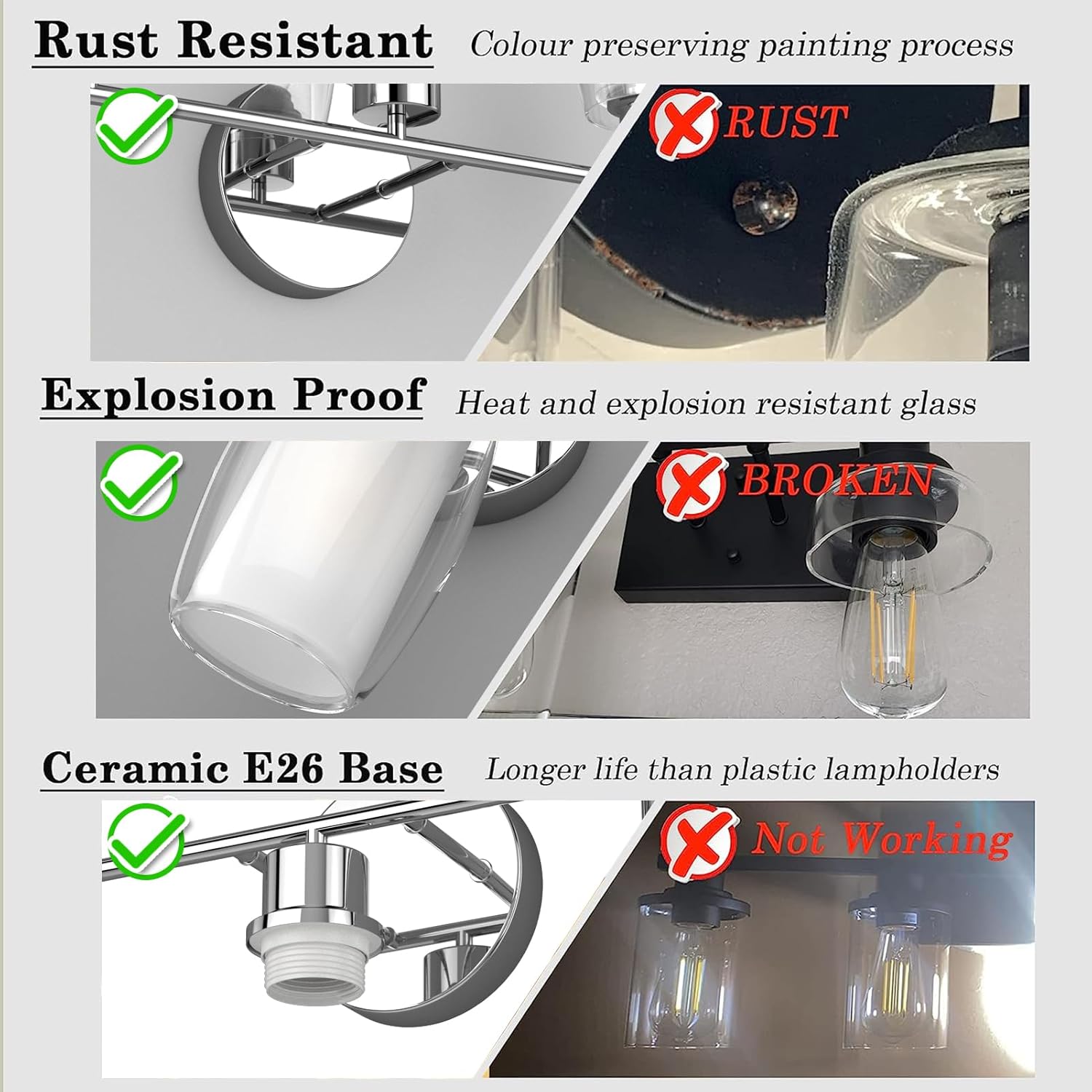 Rust Resistant Colour preserving painting process

RUST

Explosion Proof Heat and explosion resistant glass

BROKEN

Ceramic E26 Base Longer life than plastic lampholders

Not Working