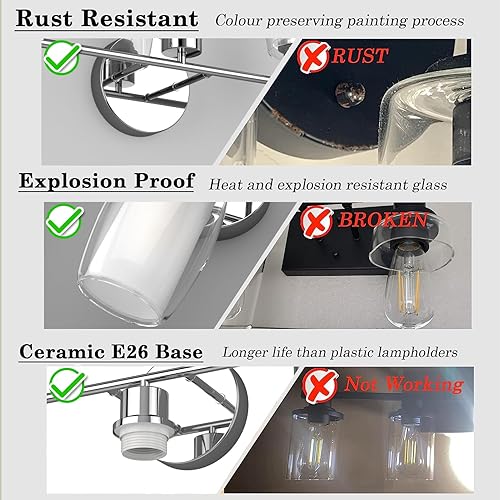 Rust Resistant Colour preserving painting process

RUST

Explosion Proof Heat and explosion resistant glass

BROKEN

Ceramic E26 Base Longer life than plastic lampholders

Not Working