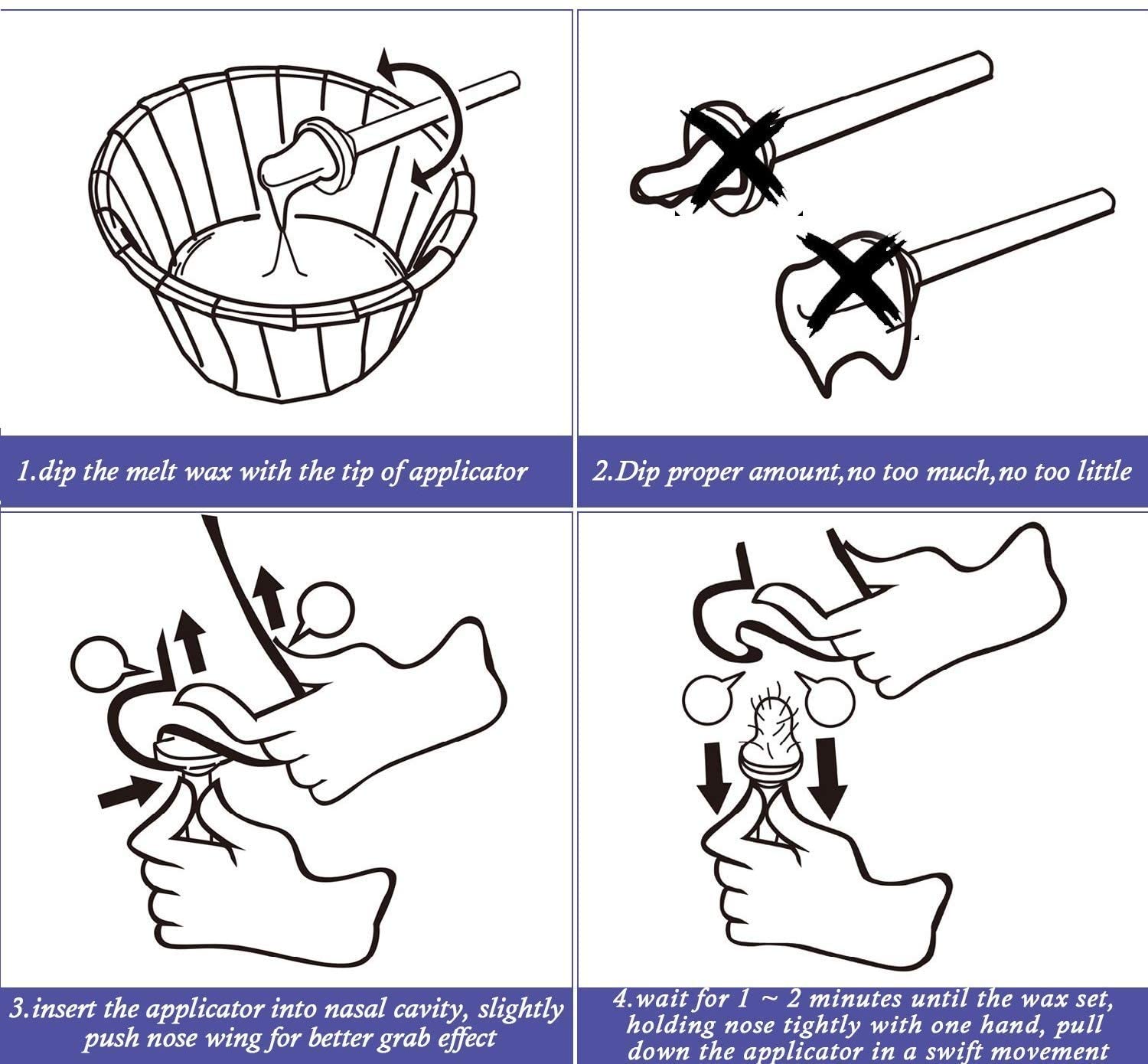 1.dip the melt wax with the tip of applicator

2.Dip proper amount,no too much,no too little

3.insert the applicator into nasal cavity, slightly push nose wing for better grab effect

4.wait for 1 ~ 2 minutes until the wax set, holding nose tightly with one hand, pull down the applicator in a swift movement