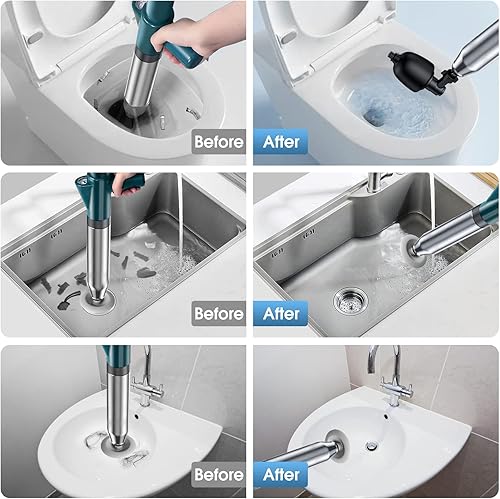 Before
After
Before
After
Before
After