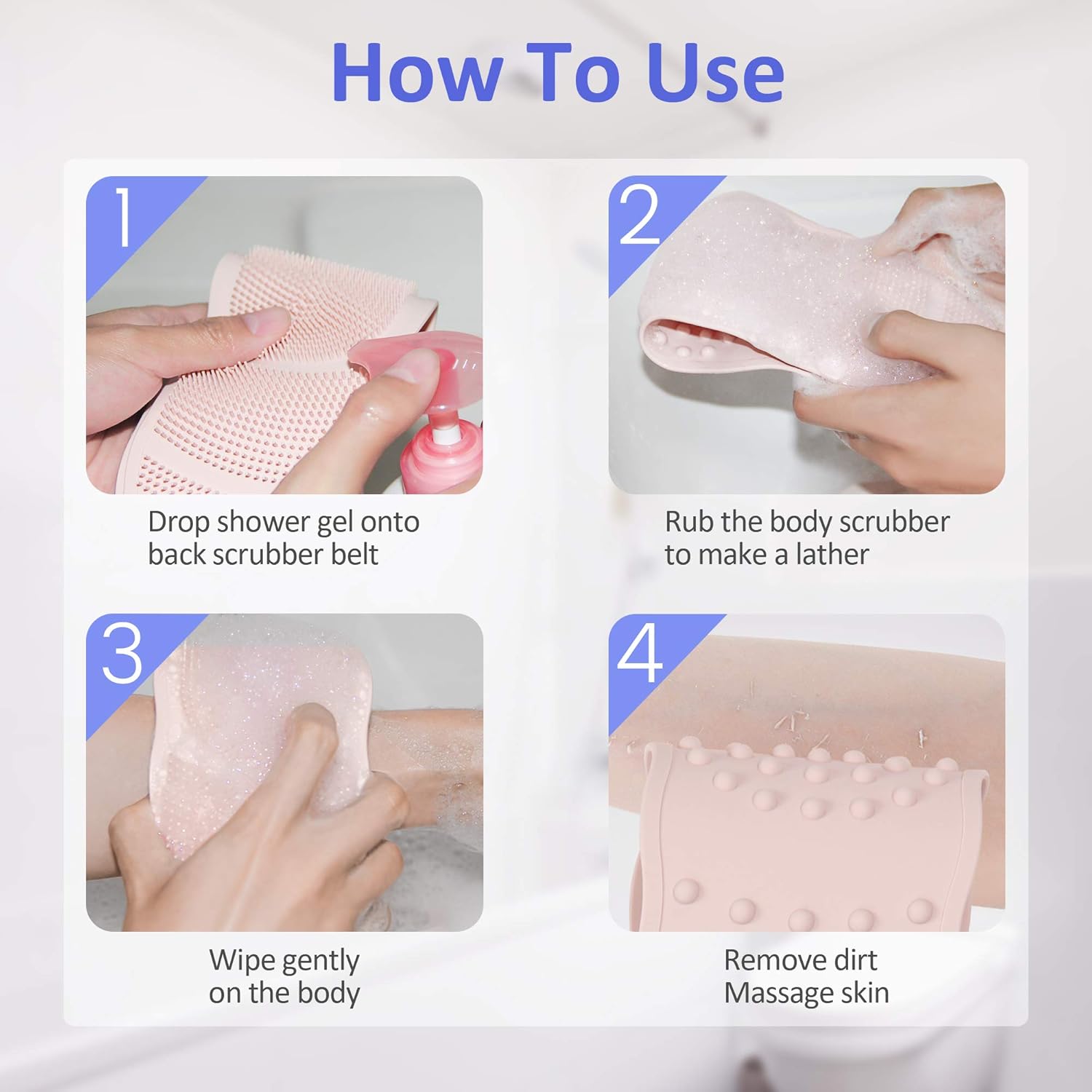 How To Use

1

Drop shower gel onto back scrubber belt

2

Rub the body scrubber to make a lather

3

Wipe gently on the body

4

Remove dirt
Massage skin