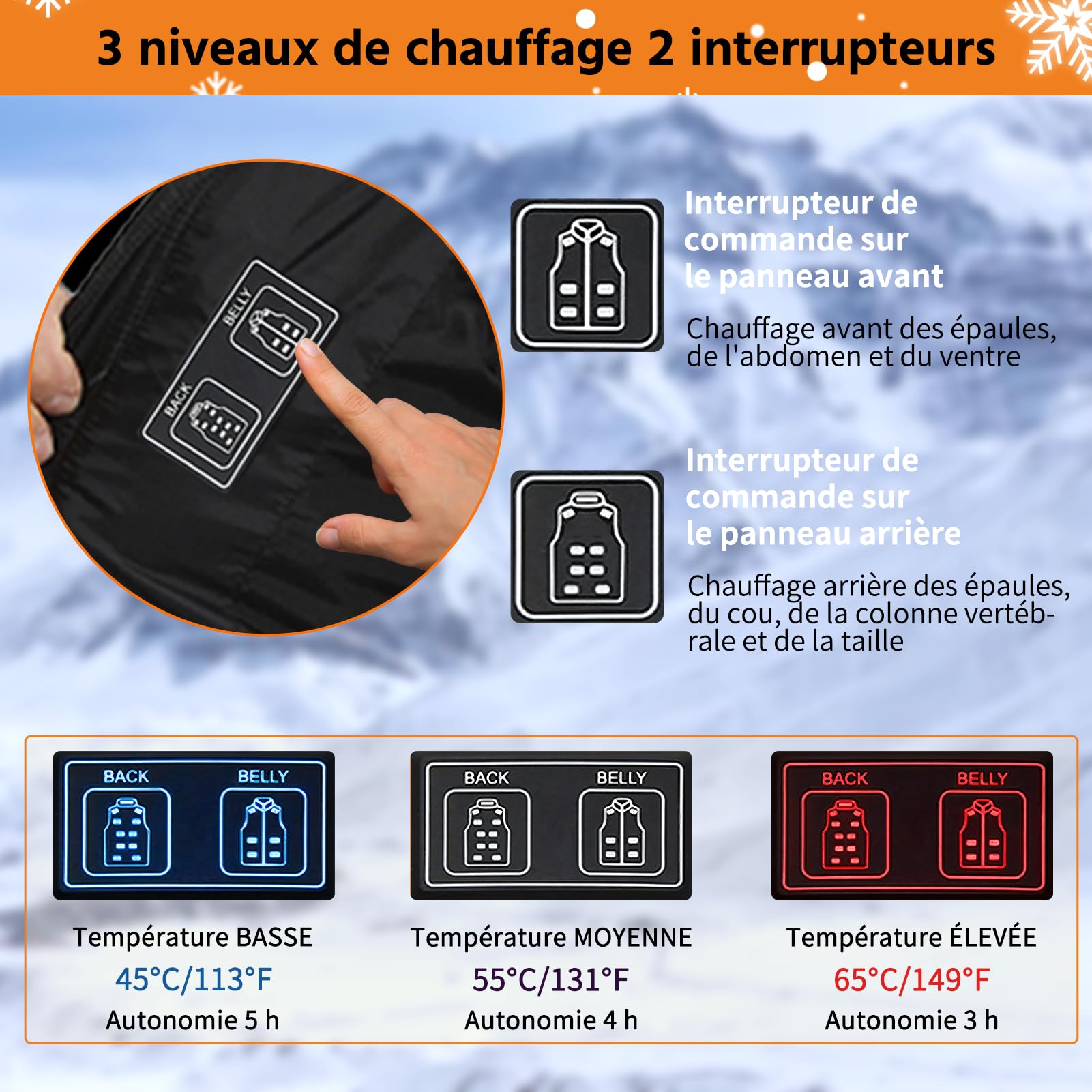 3 niveaux de chauffage 2 interrupteurs

BELLY
BACK

Interrupteur de commande sur le panneau avant

Chauffage avant des épaules, de l'abdomen et du ventre

Interrupteur de commande sur le panneau arrière

Chauffage arrière des épaules, du cou, de la colonne vertébrale et de la taille

BACK BELLY
Température BASSE
45°C/113°F
Autonomie 5 h

BACK BELLY
Température MOYENNE
55°C/131°F
Autonomie 4 h

BACK BELLY
Température ÉLEVÉE
65°C/149°F
Autonomie 3 h