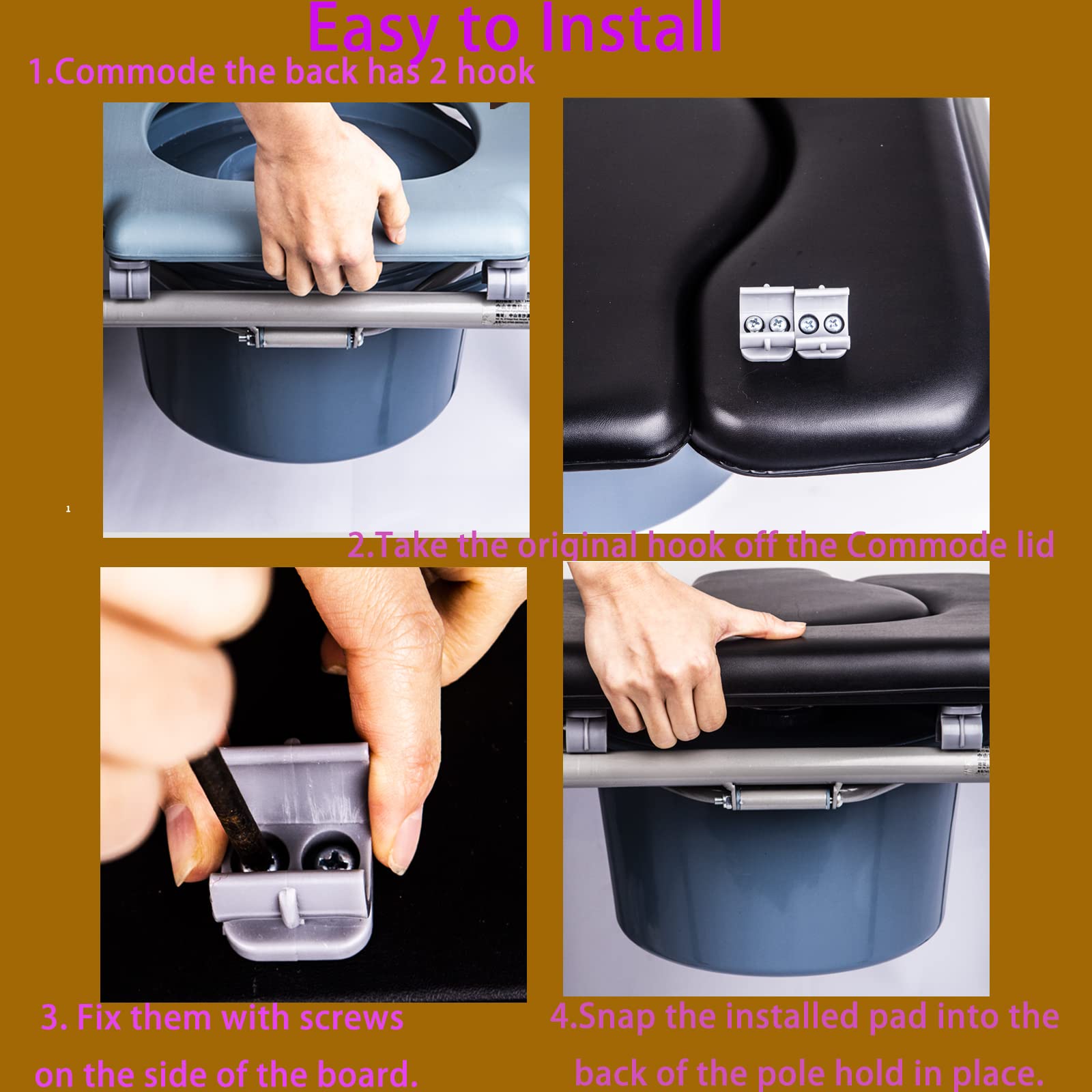 Easy to Install

1.Commode the back has 2 hook

1

2.Take the original hook off the Commode lid

3. Fix them with screws on the side of the board.

4.Snap the installed pad into the back of the pole hold in place.