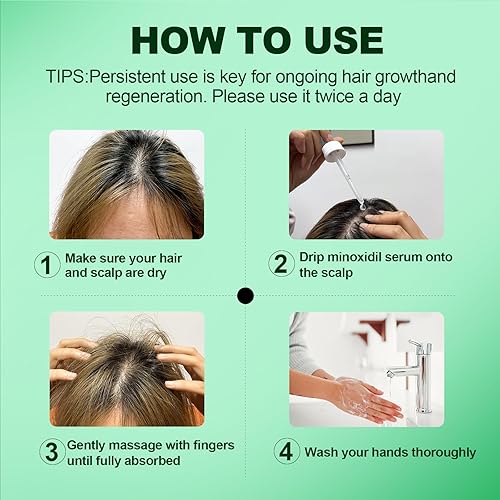 HOW TO USE

TIPS:Persistent use is key for ongoing hair growthand regeneration. Please use it twice a day

1 Make sure your hair and scalp are dry

2 Drip minoxidil serum onto the scalp

3 Gently massage with fingers until fully absorbed

4 Wash your hands thoroughly