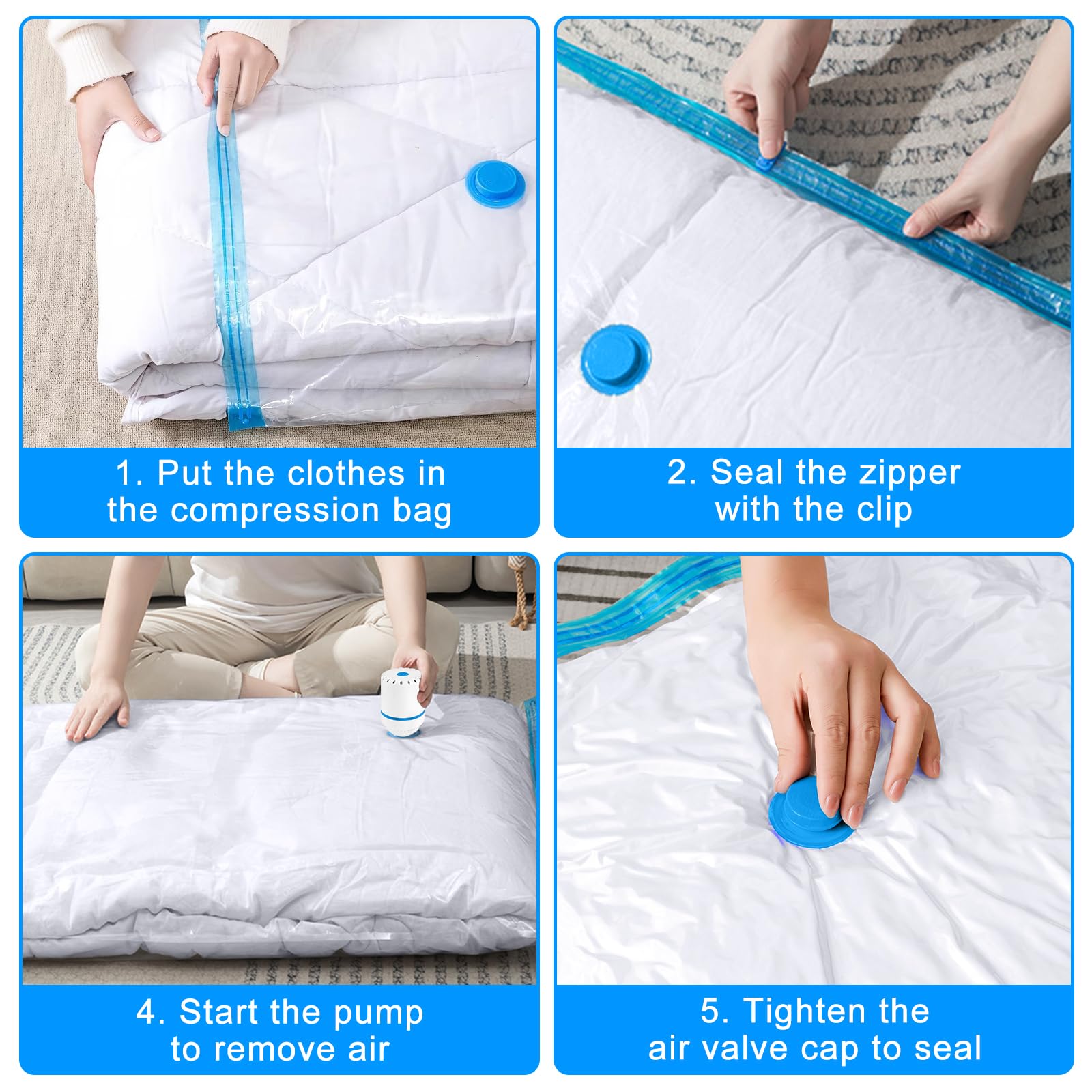 1. Put the clothes in the compression bag

2. Seal the zipper with the clip

4. Start the pump to remove air

5. Tighten the air valve cap to seal