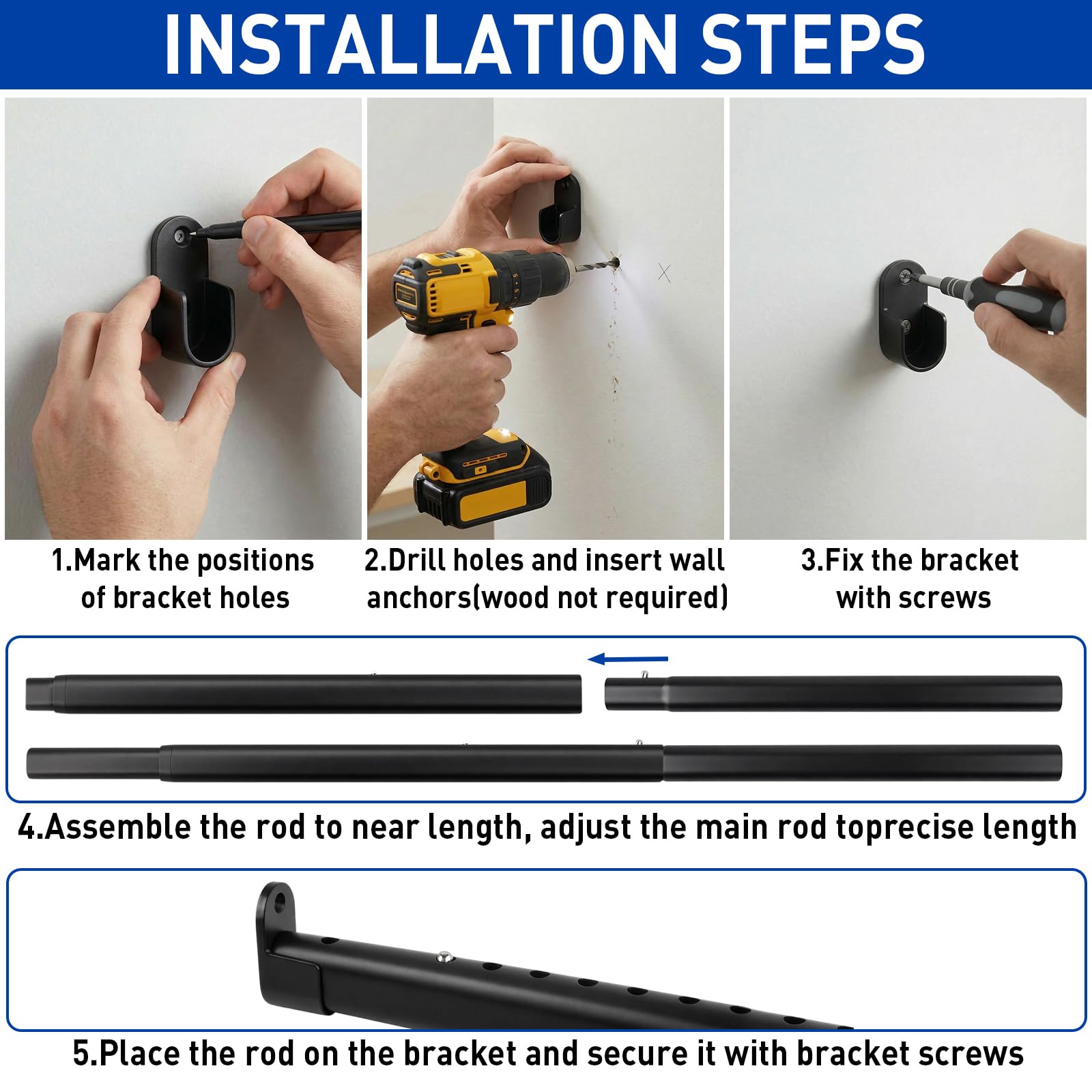 INSTALLATION STEPS

1.Mark the positions of bracket holes

2.Drill holes and insert wall anchors(wood not required)

3.Fix the bracket with screws

4.Assemble the rod to near length, adjust the main rod toprecise length

5.Place the rod on the bracket and secure it with bracket screws