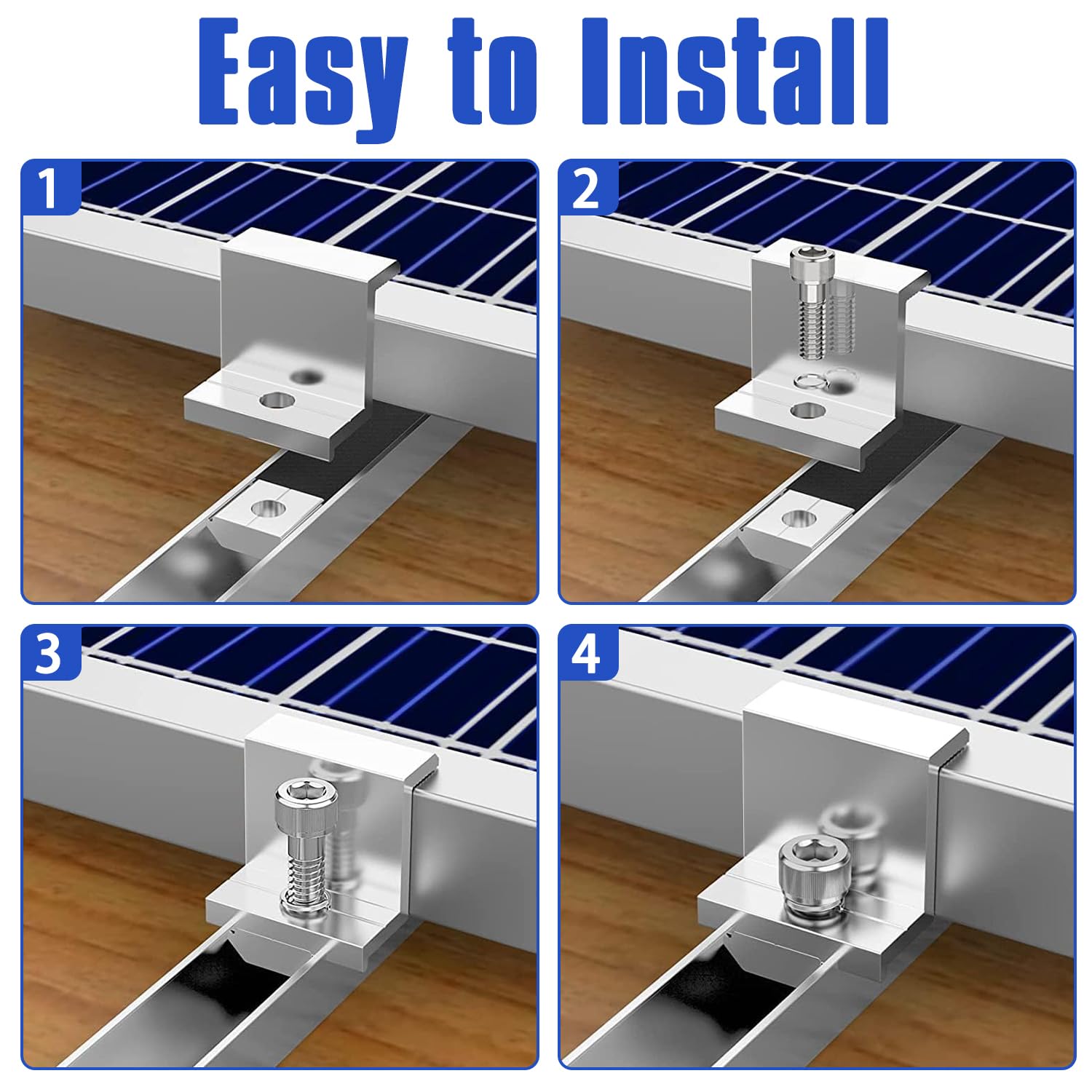 Easy to Install

1

2

3

4