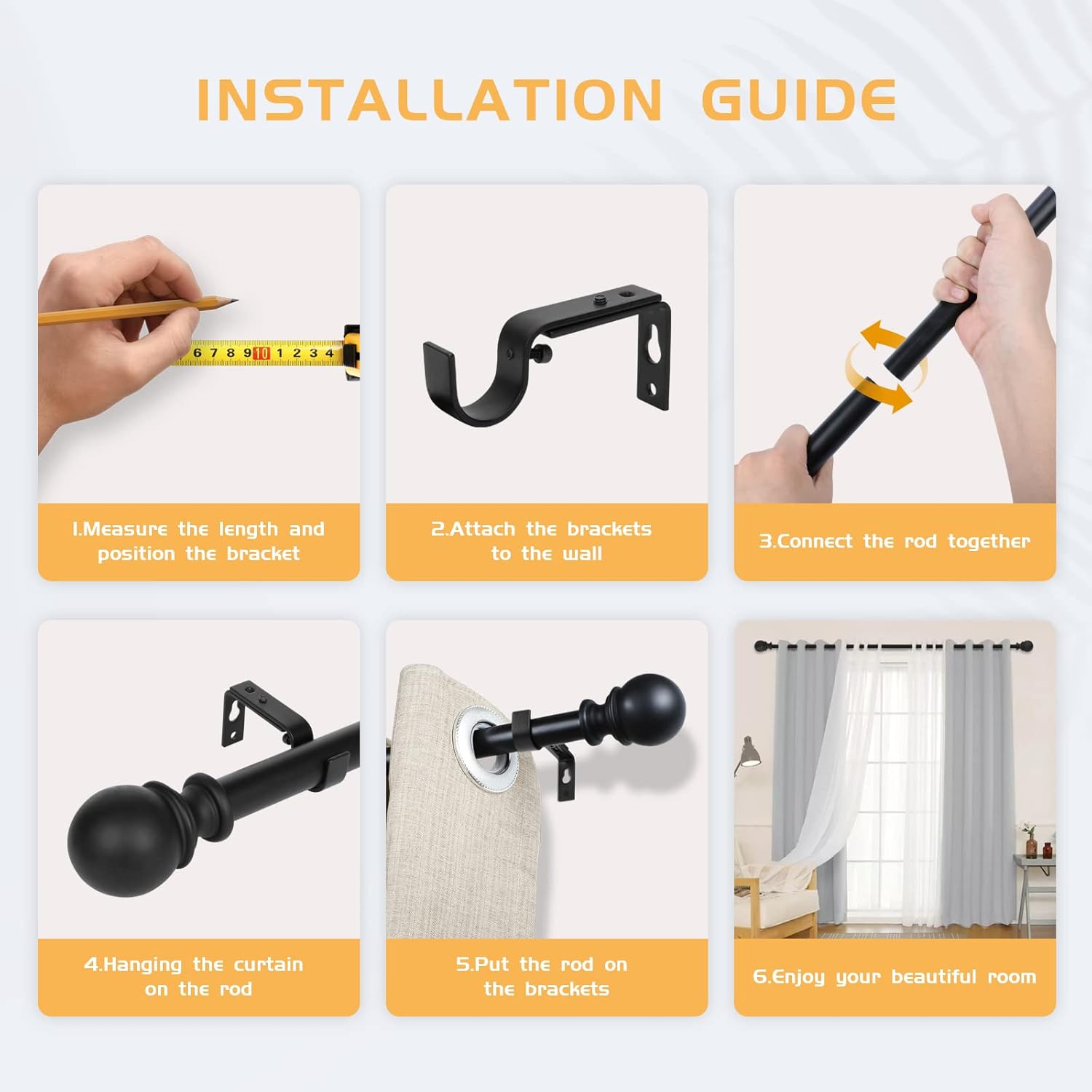 INSTALLATION GUIDE

6 7 8 9 10 1 2 3 4

1.Measure the length and position the bracket

2.Attach the brackets to the wall

3.Connect the rod together

4.Hanging the curtain on the rod

5.Put the rod on the brackets

6.Enjoy your beautiful room