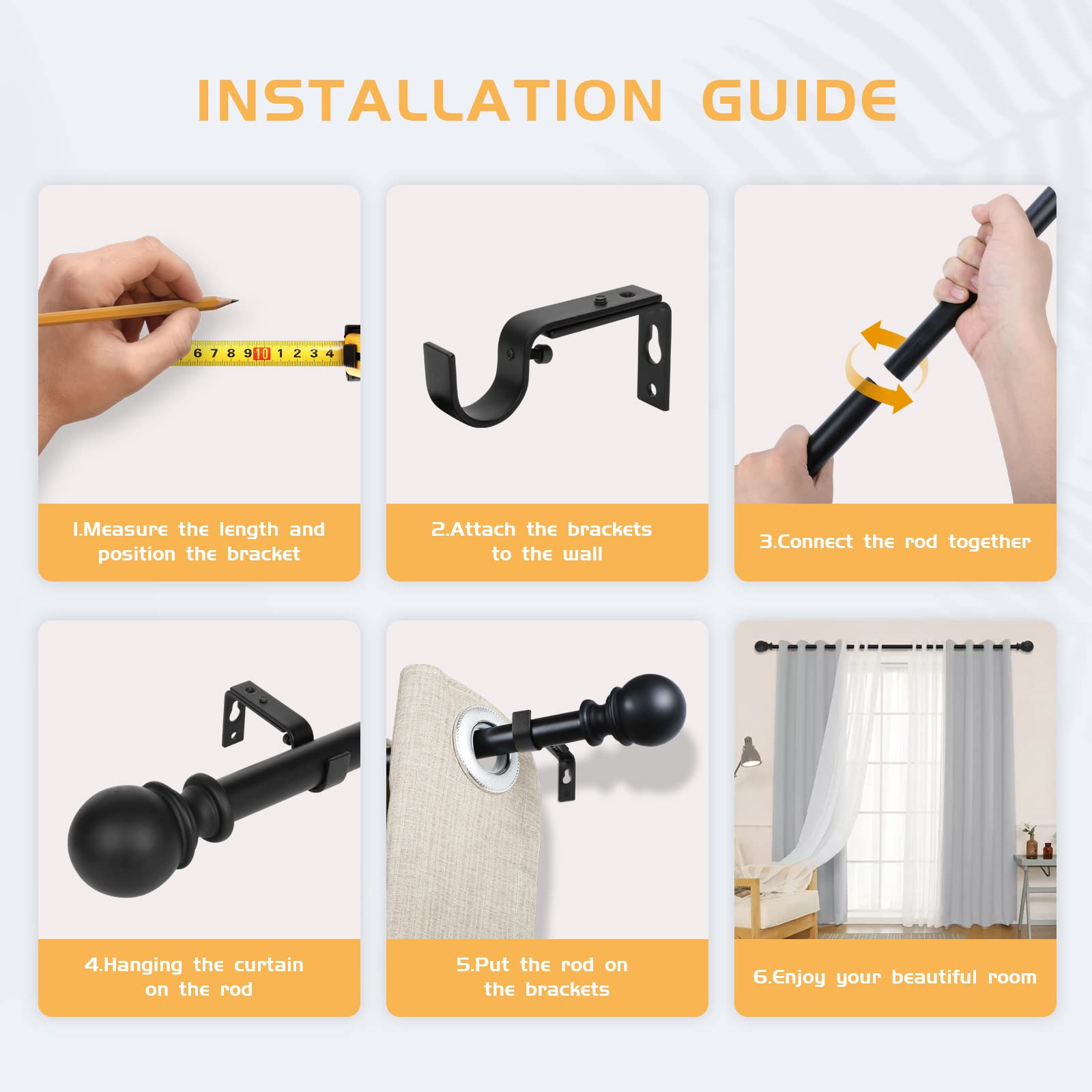 INSTALLATION GUIDE

6 7 8 9 10 1 2 3 4

1.Measure the length and position the bracket

2.Attach the brackets to the wall

3.Connect the rod together

4.Hanging the curtain on the rod

5.Put the rod on the brackets

6.Enjoy your beautiful room