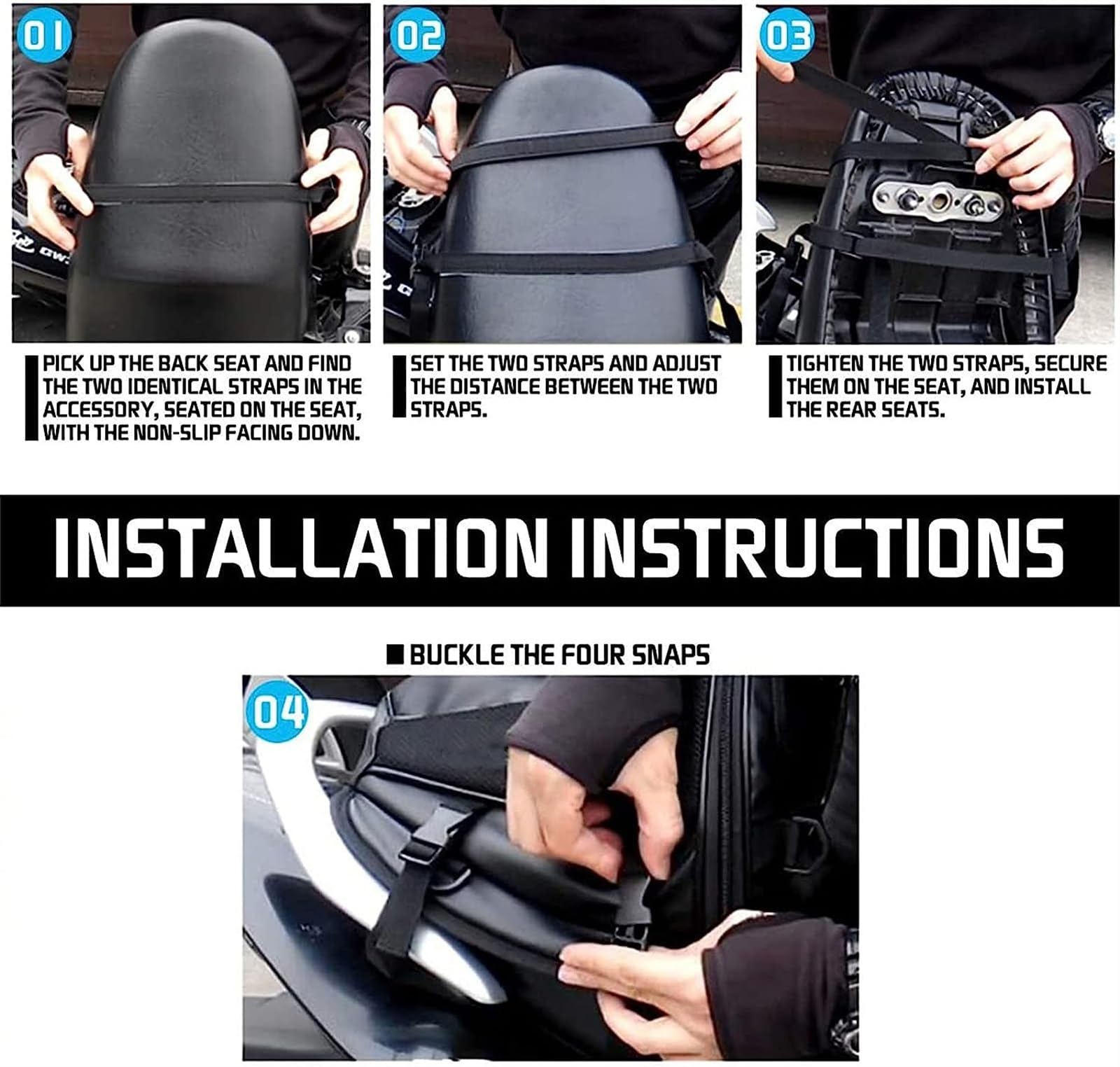 01

PICK UP THE BACK SEAT AND FIND THE TWO IDENTICAL STRAPS IN THE ACCESSORY, SEATED ON THE SEAT, WITH THE NON-SLIP FACING DOWN.

02

SET THE TWO STRAPS AND ADJUST THE DISTANCE BETWEEN THE TWO STRAPS.

03

TIGHTEN THE TWO STRAPS, SECURE THEM ON THE SEAT, AND INSTALL THE REAR SEATS.

INSTALLATION INSTRUCTIONS

BUCKLE THE FOUR SNAPS

04