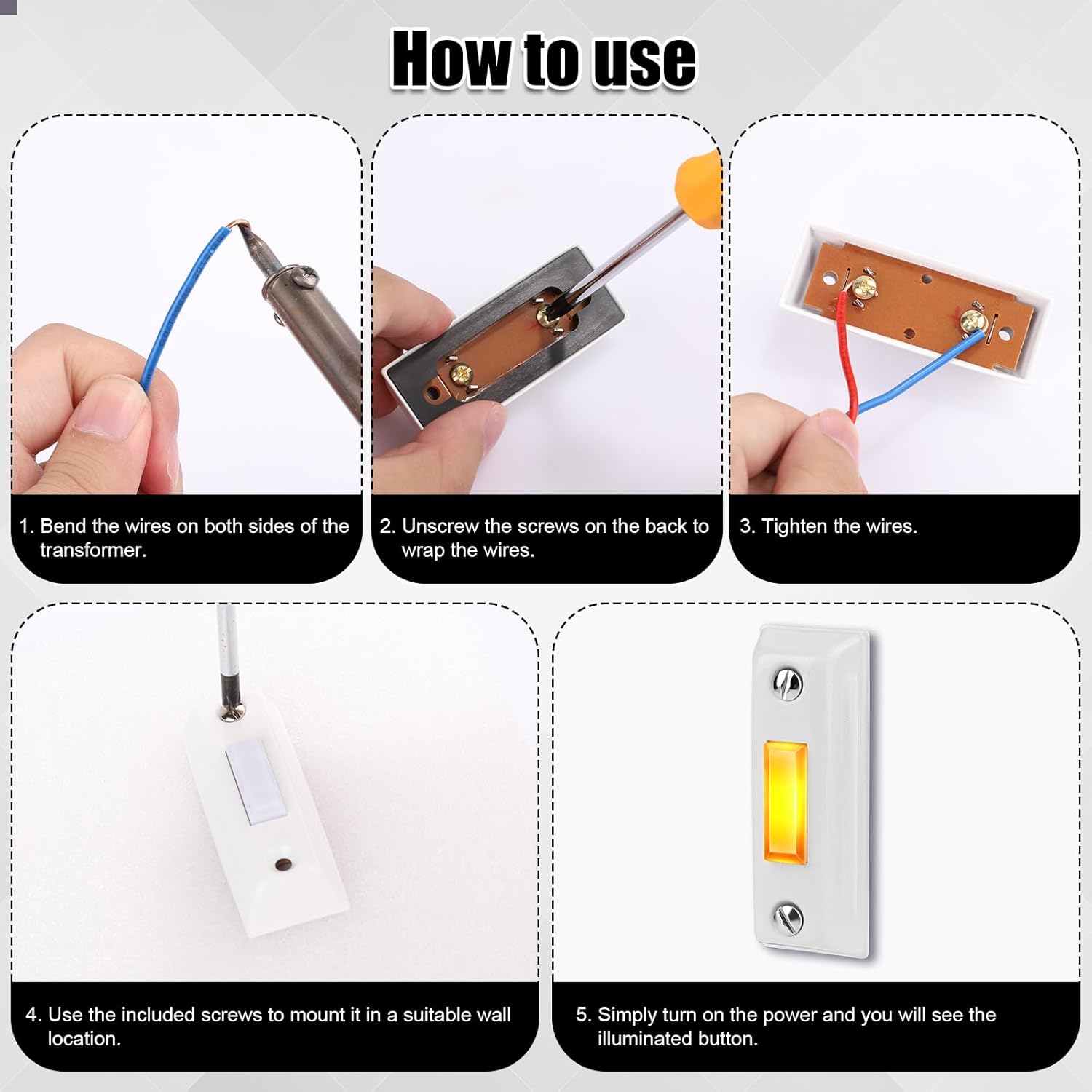 How to use

1. Bend the wires on both sides of the transformer.

2. Unscrew the screws on the back to wrap the wires.

3. Tighten the wires.

4. Use the included screws to mount it in a suitable wall location.

5. Simply turn on the power and you will see the illuminated button.