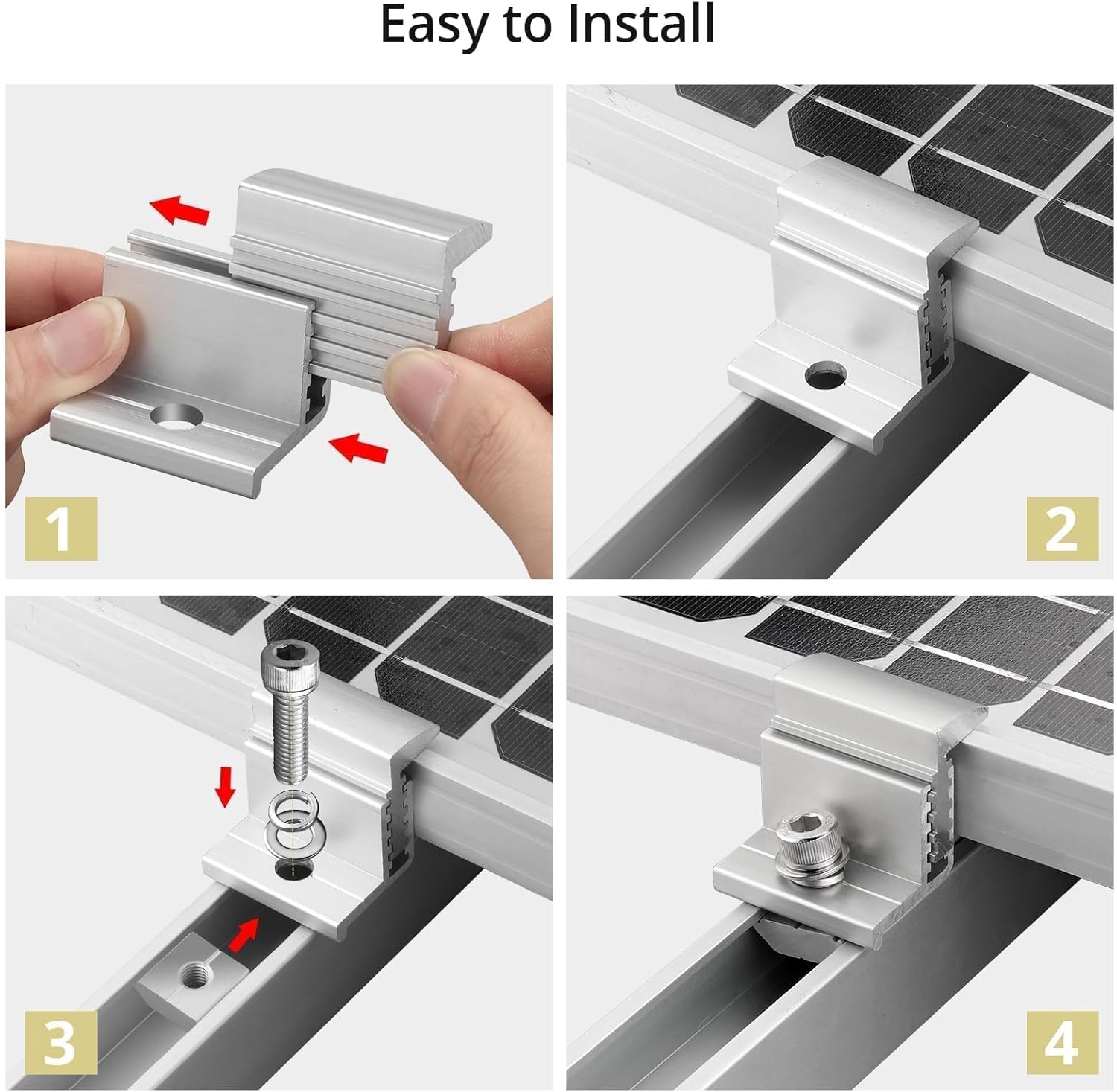 Easy to Install

1

2

3

4