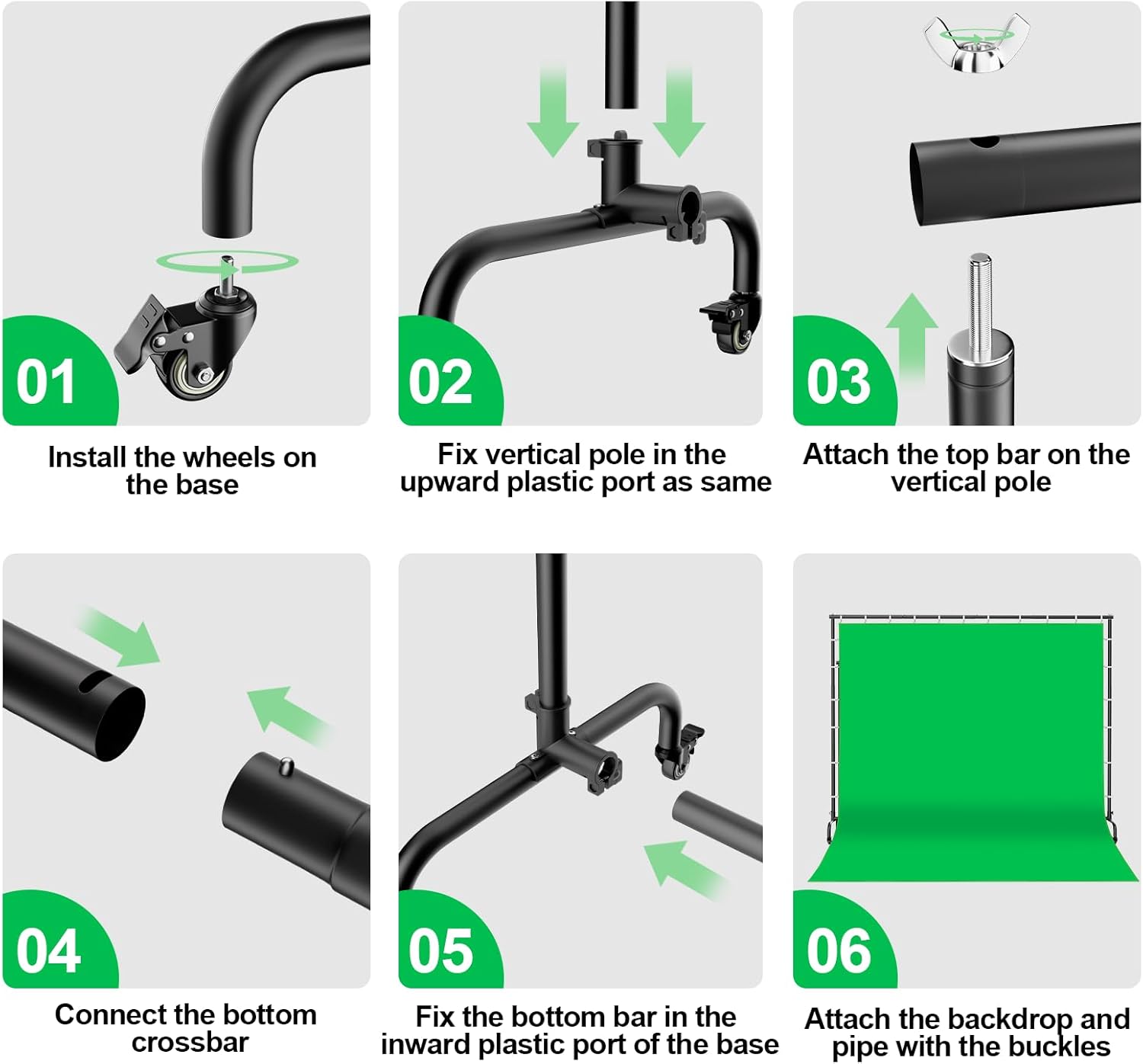 01

Install the wheels on the base

02

Fix vertical pole in the upward plastic port as same

03

Attach the top bar on the vertical pole

04

Connect the bottom crossbar

05

Fix the bottom bar in the inward plastic port of the base

06

Attach the backdrop and pipe with the buckles