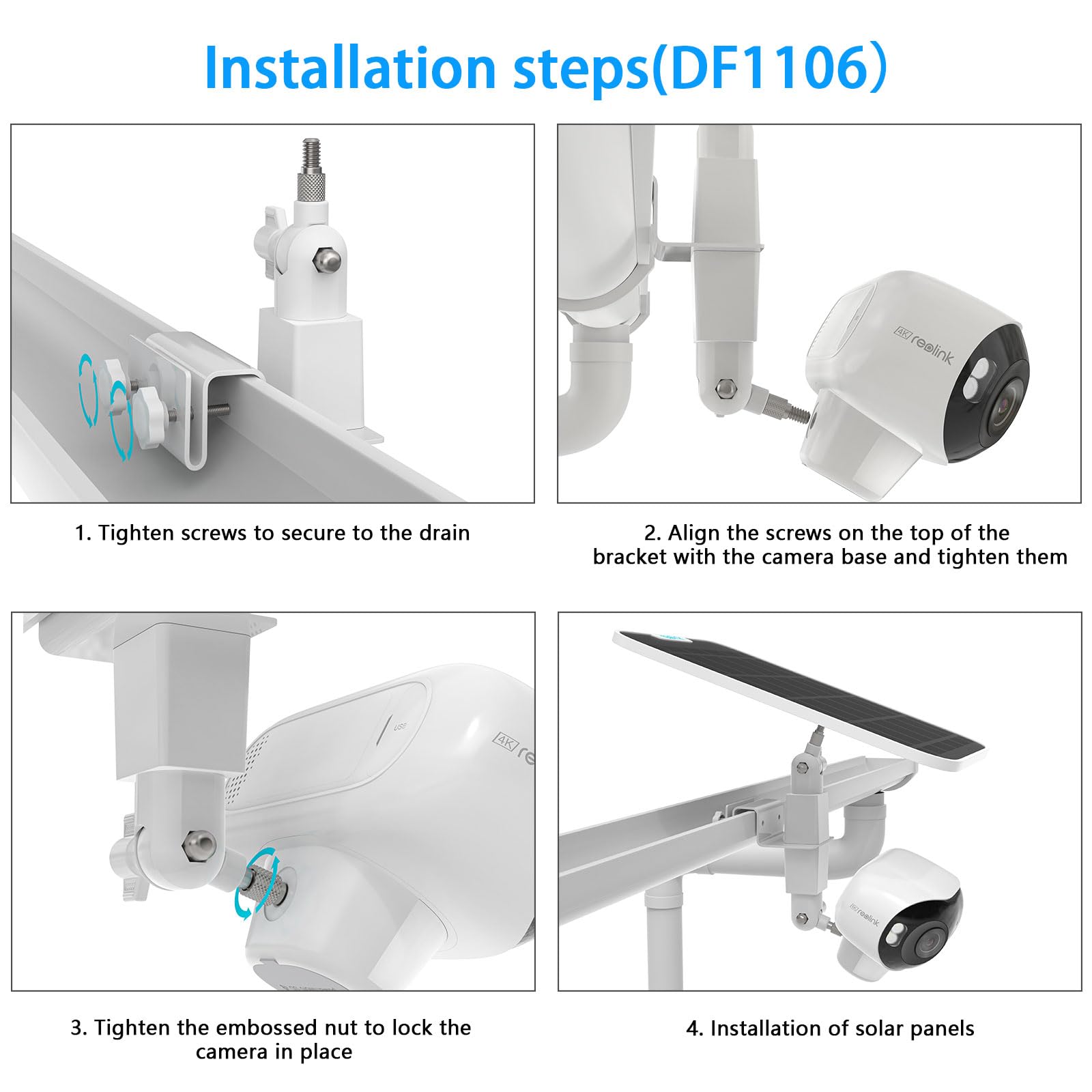 Installation steps(DF1106)

4K reolink

1. Tighten screws to secure to the drain

2. Align the screws on the top of the bracket with the camera base and tighten them

USB

4K re

4K reolink

3. Tighten the embossed nut to lock the camera in place

4. Installation of solar panels