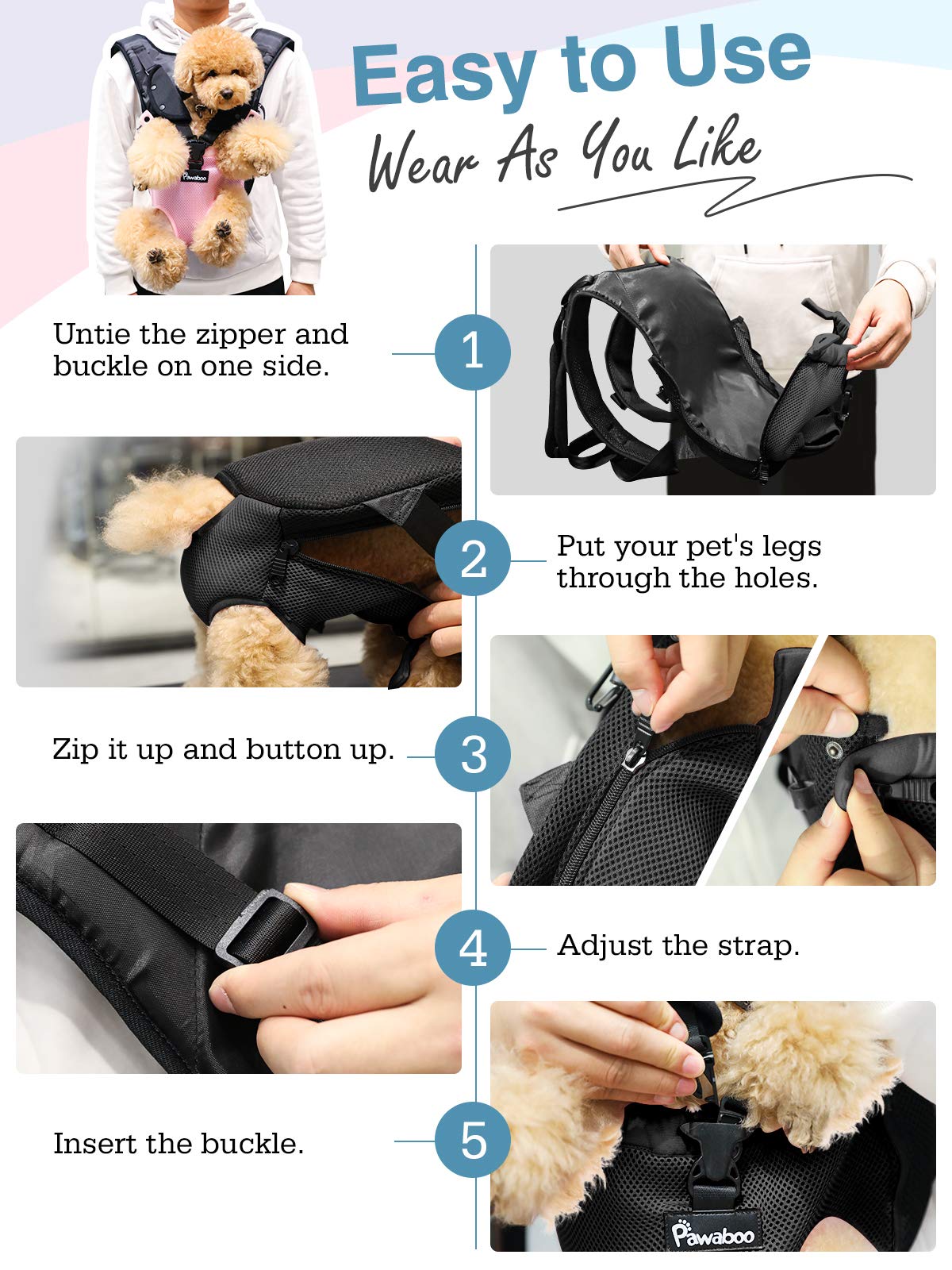 Pawaboo

Easy to Use

Wear As You Like

Untie the zipper and buckle on one side.

1

2

Put your pet's legs through the holes.

Zip it up and button up.

3

4

Adjust the strap.

Insert the buckle.

5

Pawaboo