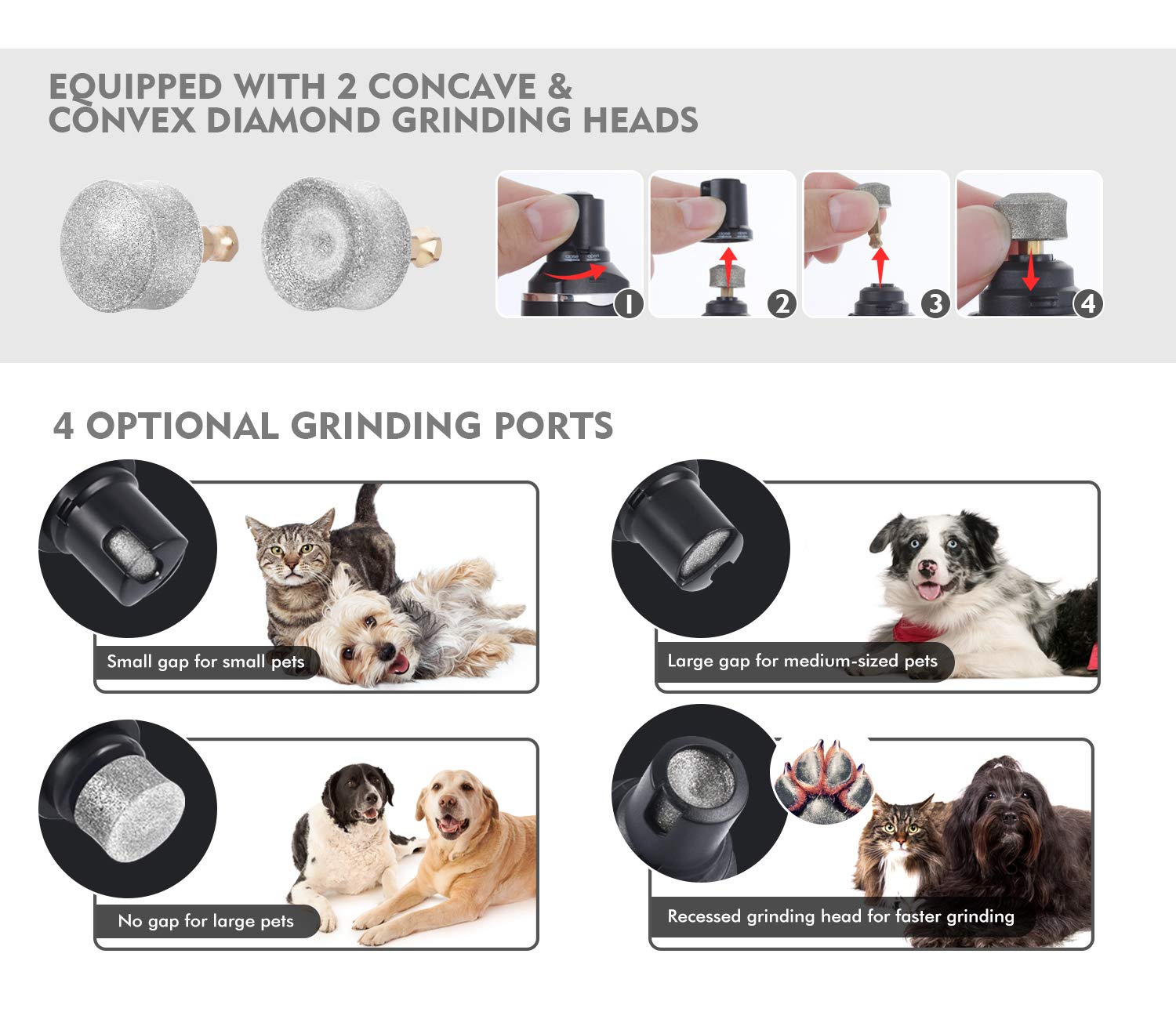 EQUIPPED WITH 2 CONCAVE & CONVEX DIAMOND GRINDING HEADS

close open

1

close open

2

3

4

4 OPTIONAL GRINDING PORTS

Small gap for small pets

Large gap for medium-sized pets

No gap for large pets

Recessed grinding head for faster grinding