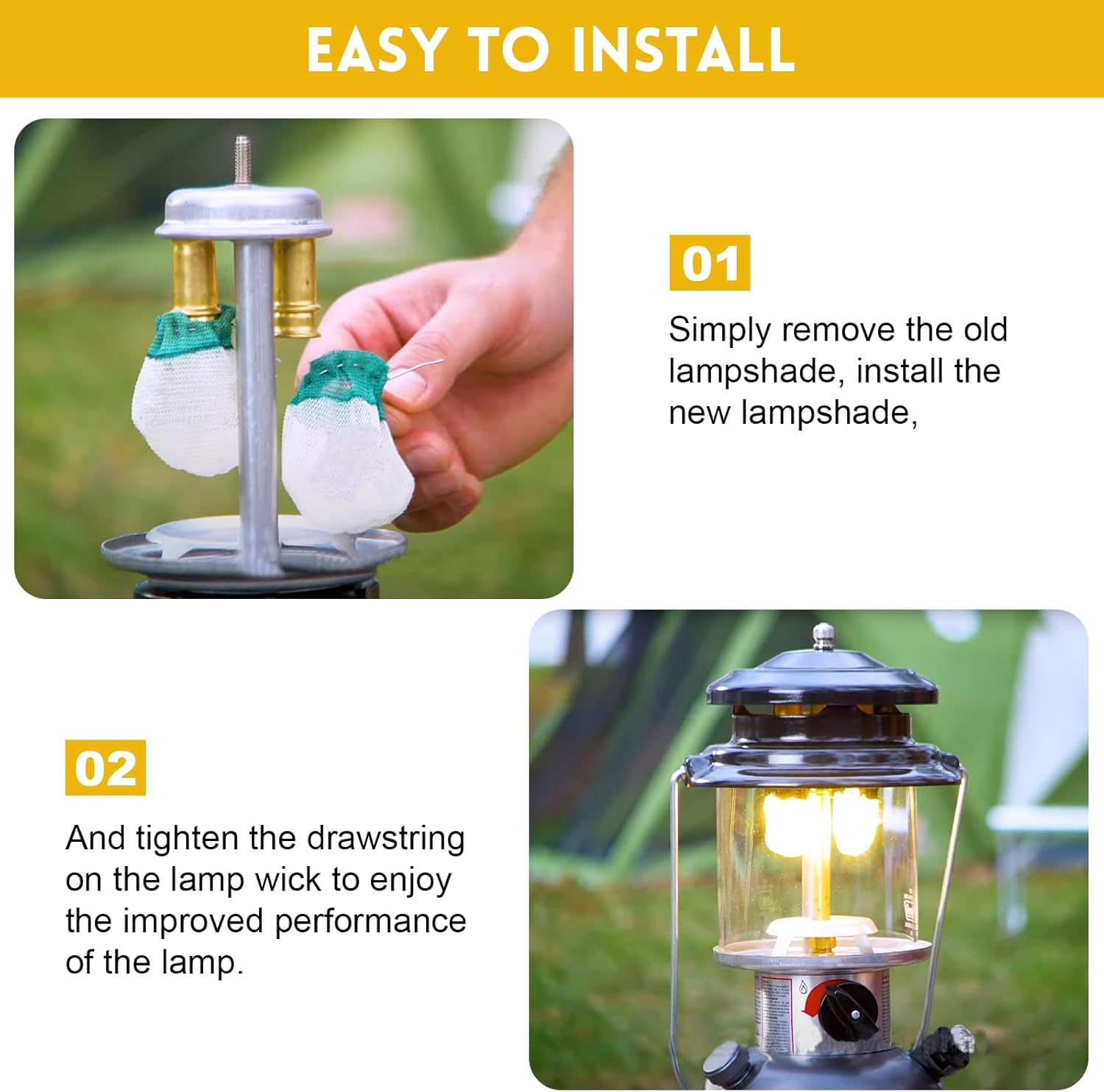 EASY TO INSTALL

01

Simply remove the old lampshade, install the new lampshade,

02

And tighten the drawstring on the lamp wick to enjoy the improved performance of the lamp.