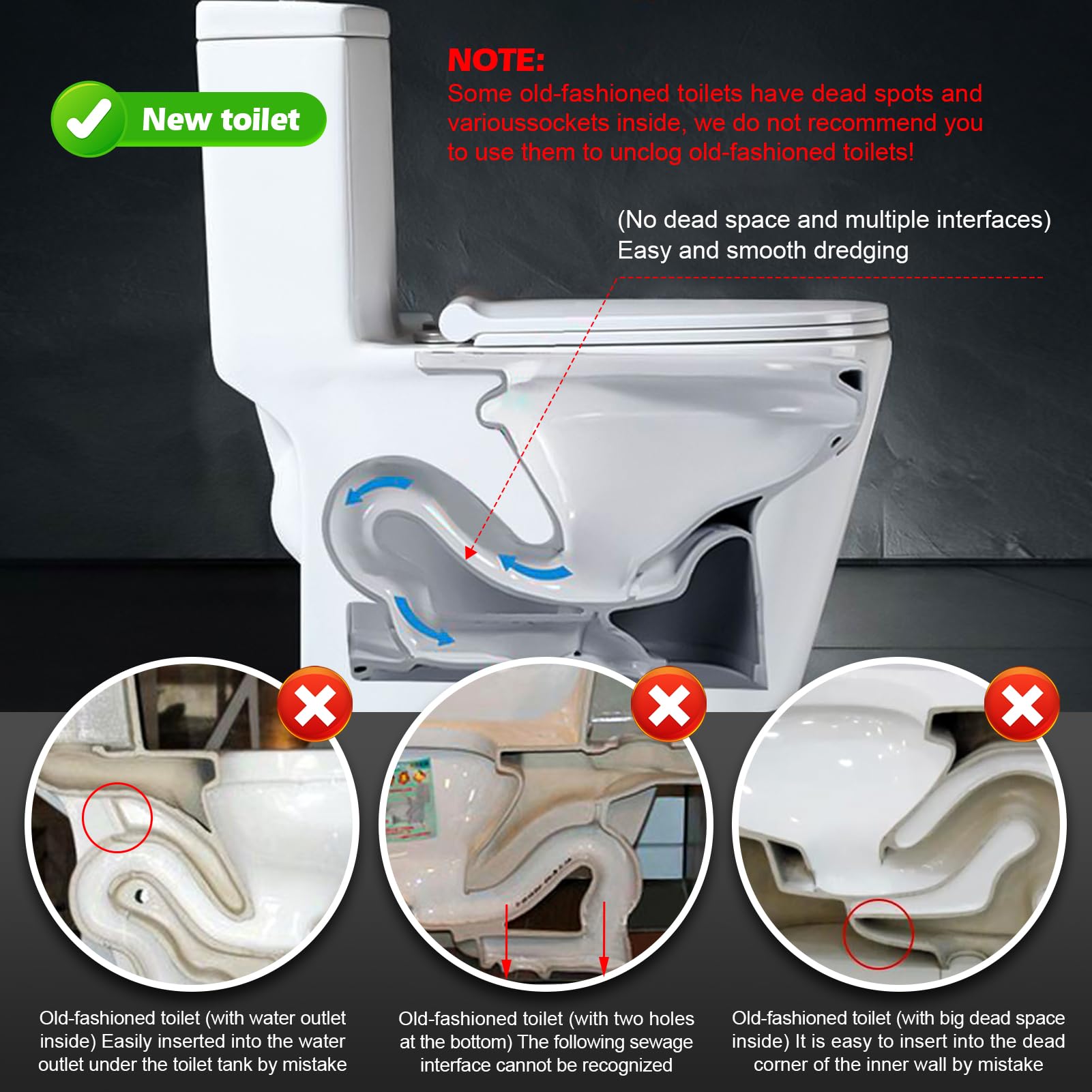 New toilet

NOTE:
Some old-fashioned toilets have dead spots and varioussockets inside, we do not recommend you to use them to unclog old-fashioned toilets!

(No dead space and multiple interfaces)
Easy and smooth dredging

Old-fashioned toilet (with water outlet inside) Easily inserted into the water outlet under the toilet tank by mistake

Old-fashioned toilet (with two holes at the bottom) The following sewage interface cannot be recognized

Old-fashioned toilet (with big dead space inside) It is easy to insert into the dead corner of the inner wall by mistake