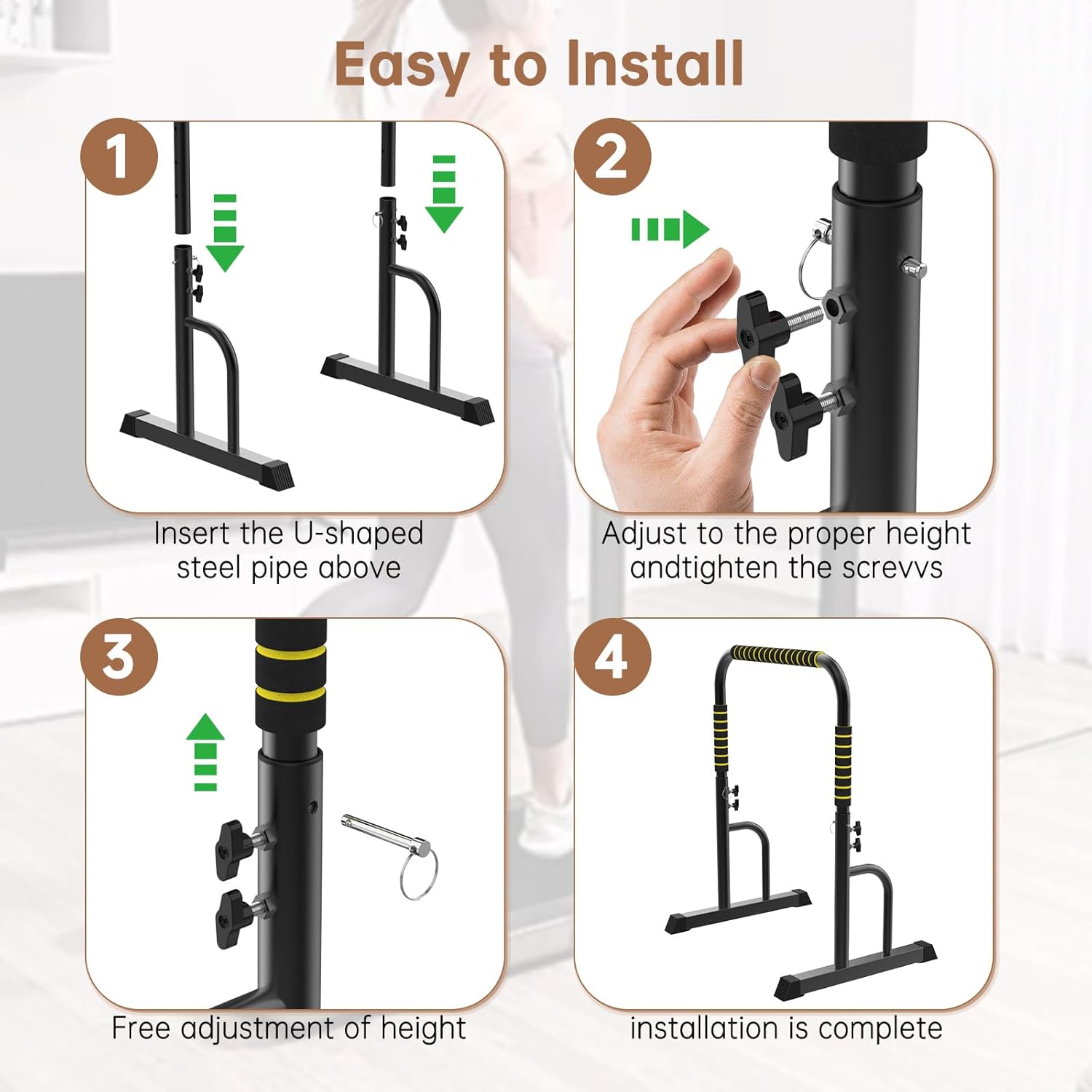 Easy to Install

1

Insert the U-shaped steel pipe above

2

Adjust to the proper height andtighten the screvvs

3

Free adjustment of height

4

installation is complete