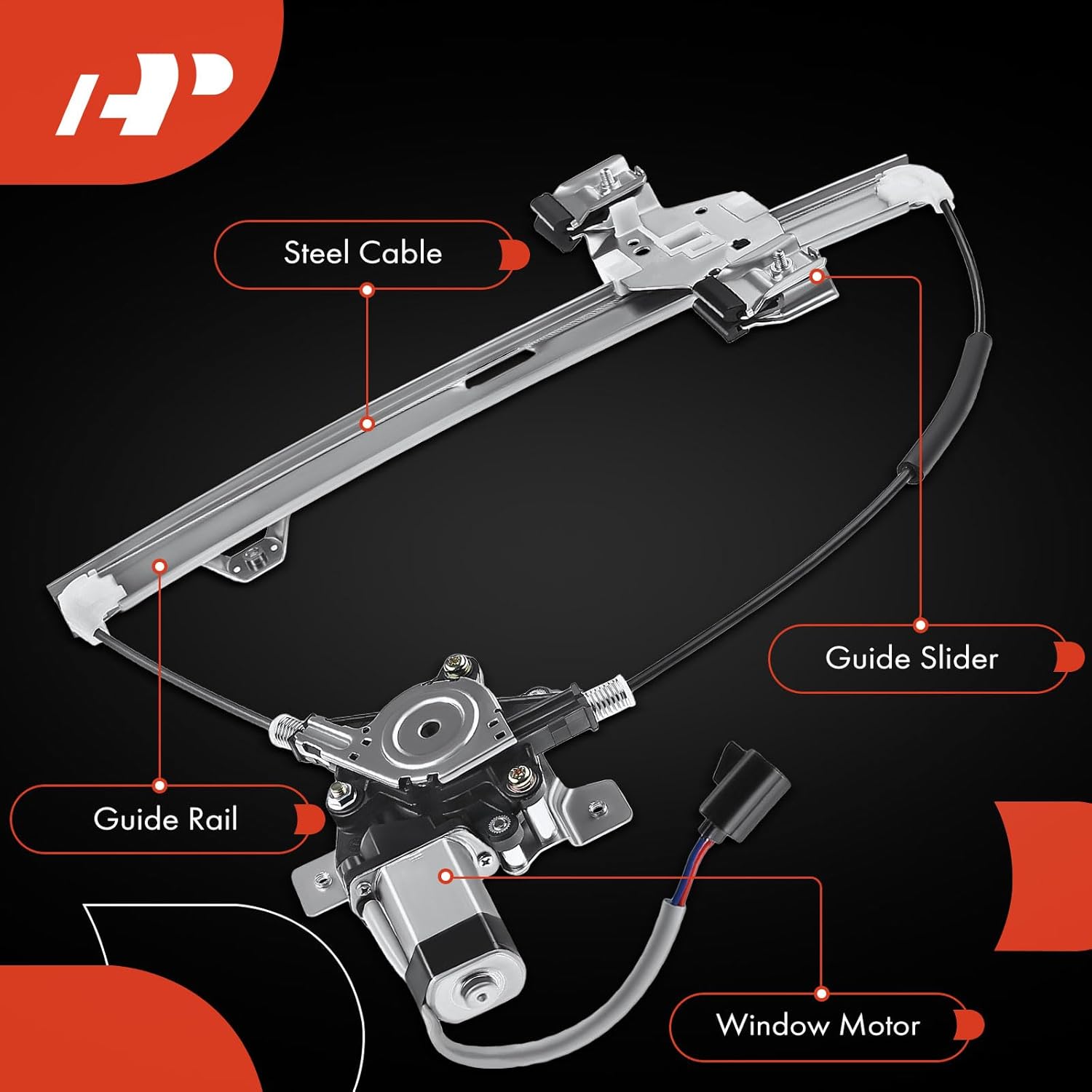 AP

Steel Cable

Guide Slider

Guide Rail

Window Motor