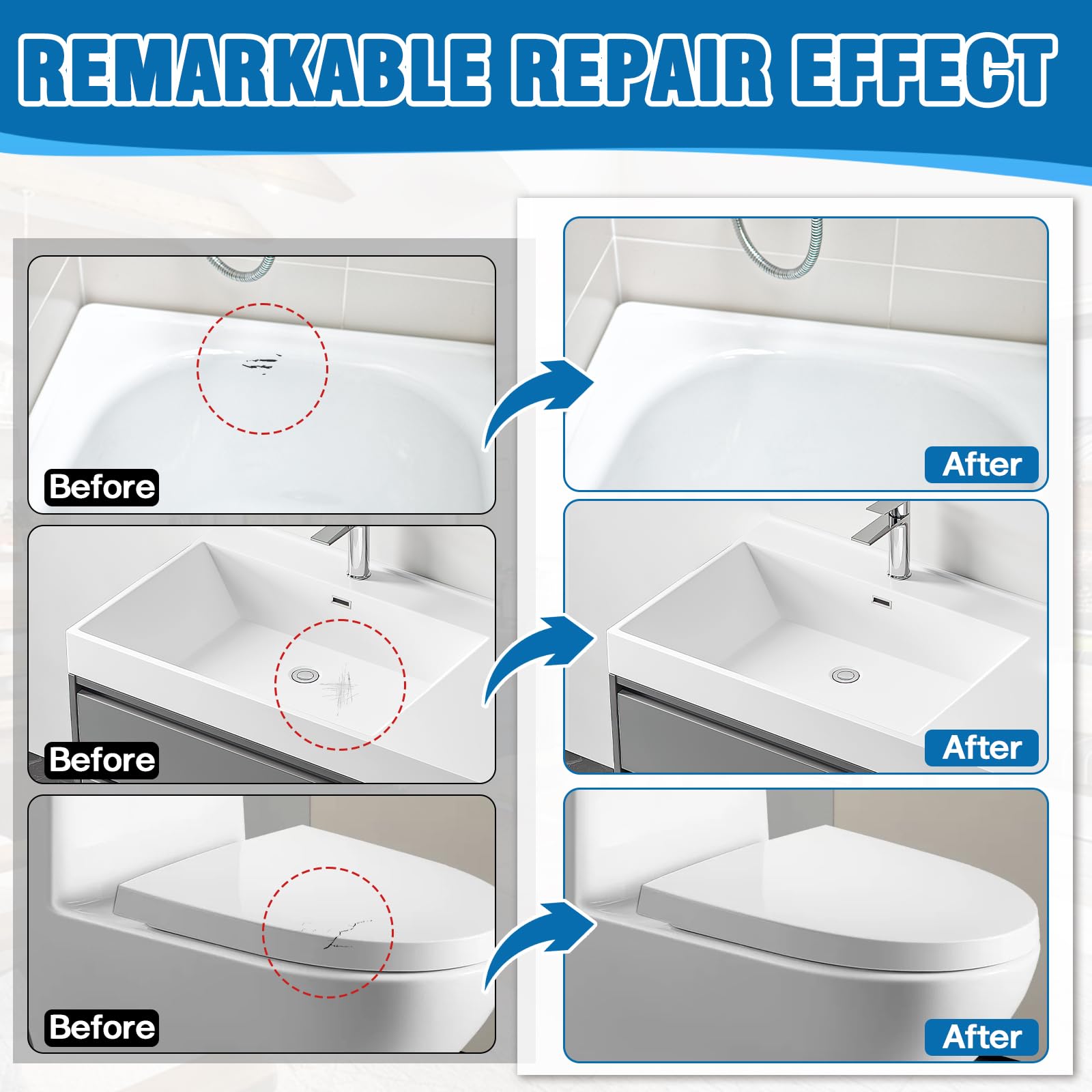 REMARKABLE REPAIR EFFECT

Before

After

Before

After

Before

After