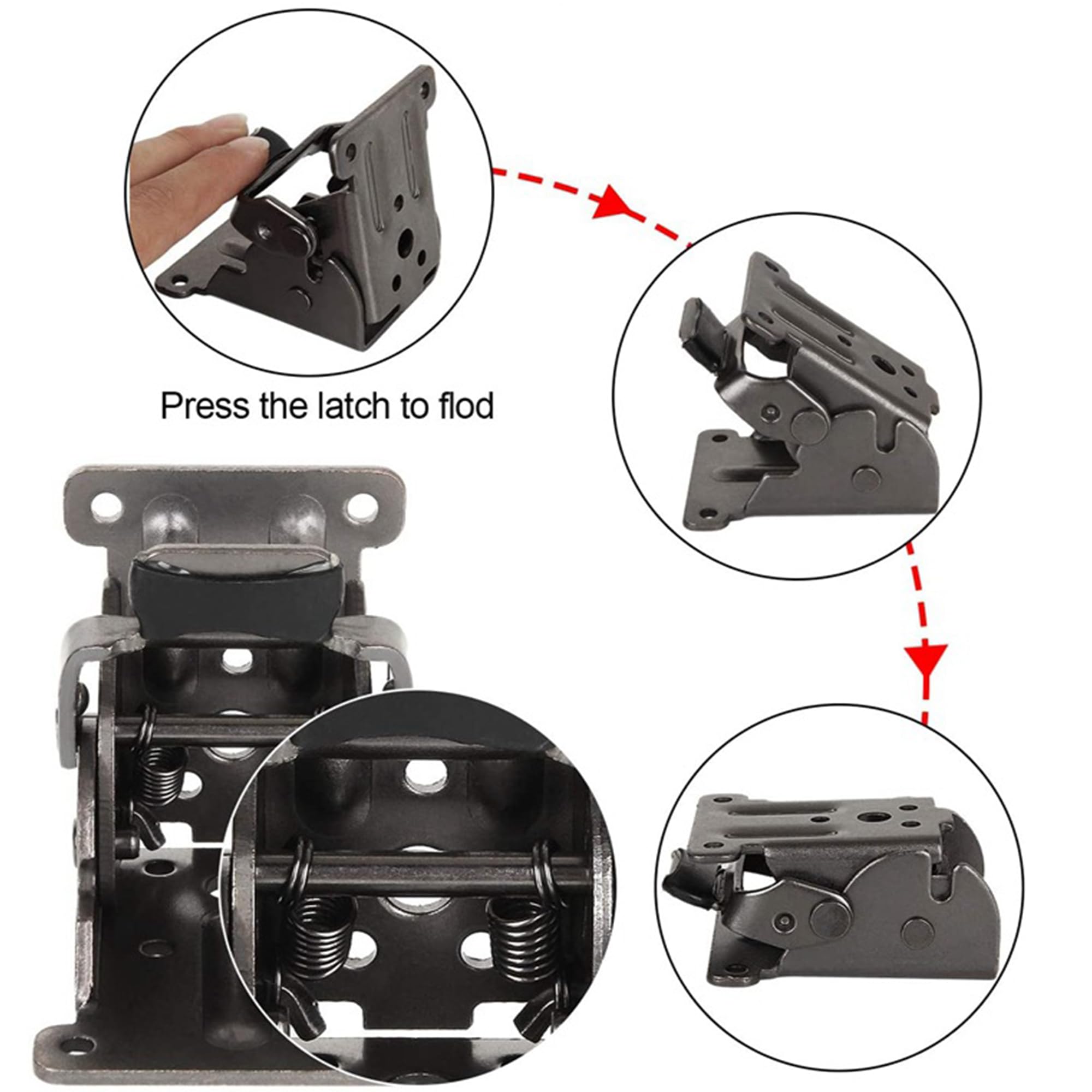 Press the latch to flod