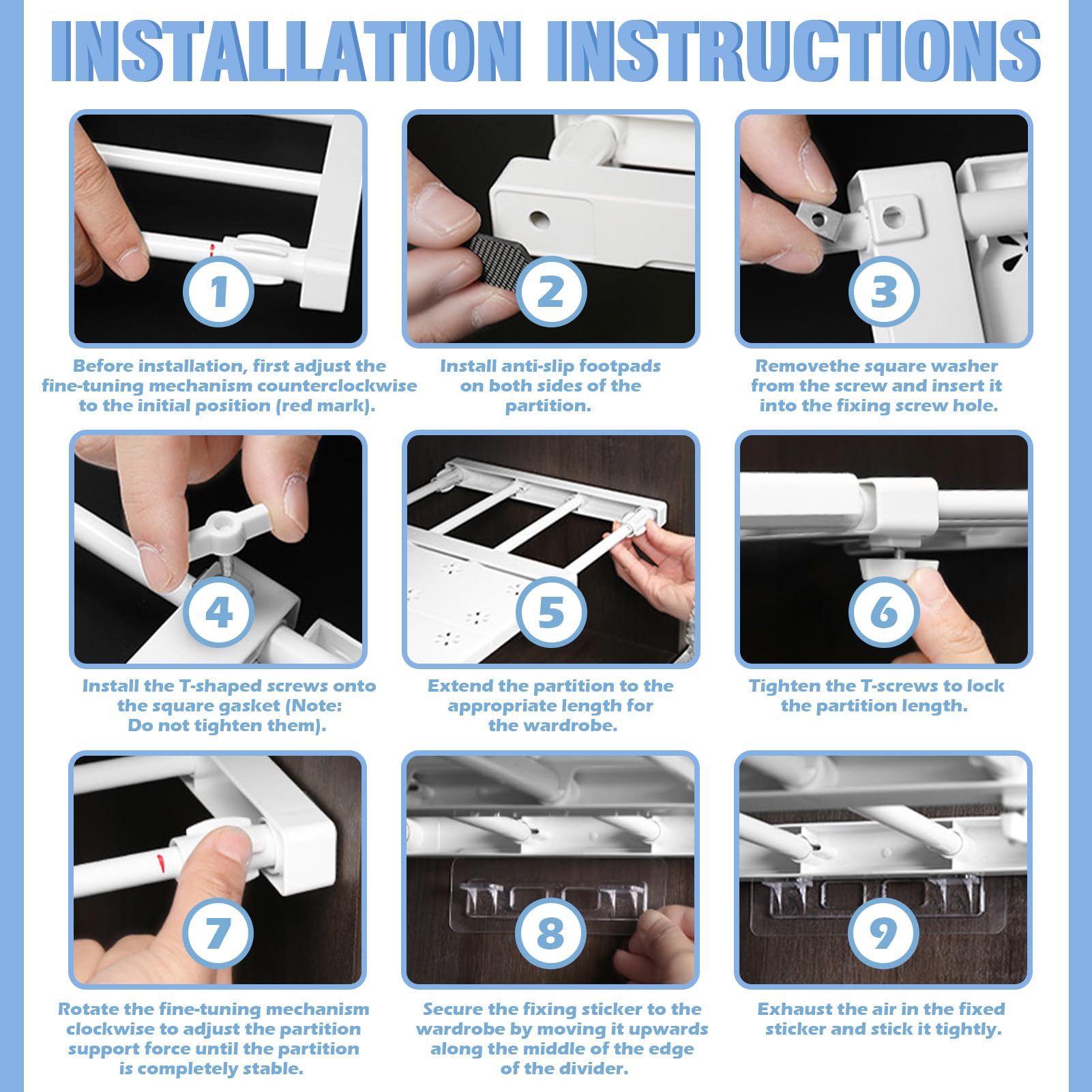 INSTALLATION INSTRUCTIONS

1

Before installation, first adjust the fine-tuning mechanism counterclockwise to the initial position (red mark).

2

Install anti-slip footpads on both sides of the partition.

3

Removethe square washer from the screw and insert it into the fixing screw hole.

4

Install the T-shaped screws onto the square gasket (Note: Do not tighten them).

5

Extend the partition to the appropriate length for the wardrobe.

6

Tighten the T-screws to lock the partition length.

7

Rotate the fine-tuning mechanism clockwise to adjust the partition support force until the partition is completely stable.

8

Secure the fixing sticker to the wardrobe by moving it upwards along the middle of the edge of the divider.

9

Exhaust the air in the fixed sticker and stick it tightly.